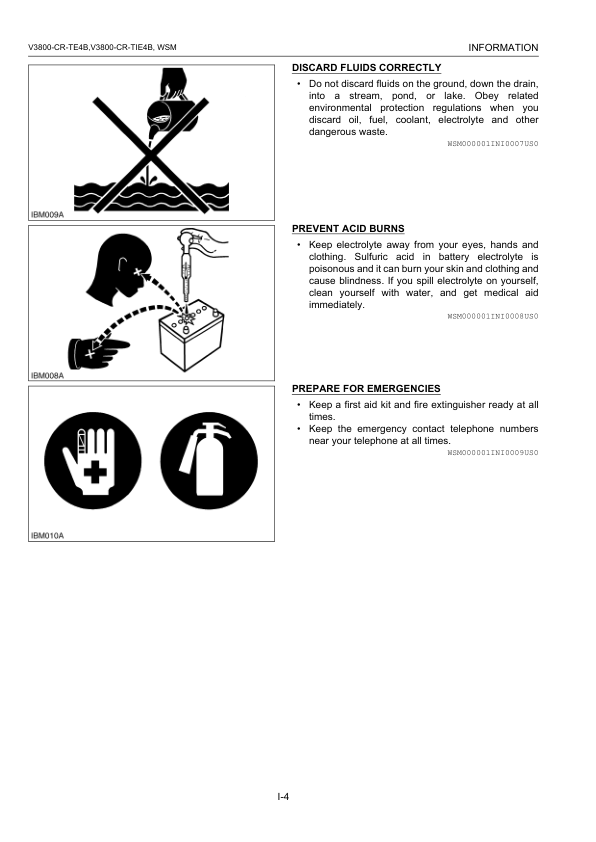 V3800-CR-TE4B,V3800-CR-TIE4B, WSM

INFORMATION

IBM009A

DISCARD FLUIDS CORRECTLY

• Do not discard fluids on the ground, down the drain, into a stream, pond, or lake. Obey related environmental protection regulations when you discard oil, fuel, coolant, electrolyte and other dangerous waste.

WSM000001INI0007US0

IBM008A

PREVENT ACID BURNS

• Keep electrolyte away from your eyes, hands and clothing. Sulfuric acid in battery electrolyte is poisonous and it can burn your skin and clothing and cause blindness. If you spill electrolyte on yourself, clean yourself with water, and get medical aid immediately.

WSM000001INI0008US0

IBM010A

PREPARE FOR EMERGENCIES

• Keep a first aid kit and fire extinguisher ready at all times.
• Keep the emergency contact telephone numbers near your telephone at all times.

WSM000001INI0009US0

I-4