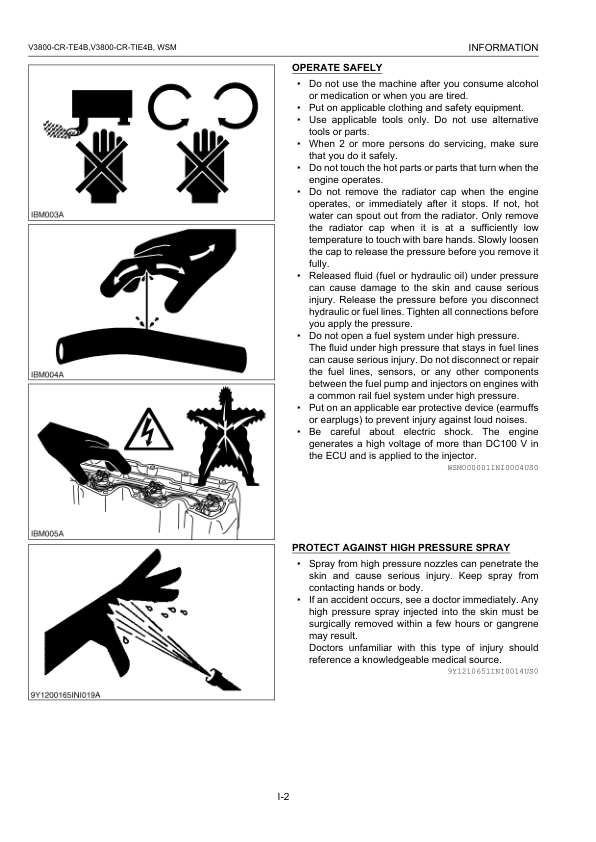 V3800-CR-TE4B,V3800-CR-TIE4B, WSM

INFORMATION

IBM003A

IBM004A

IBM005A

9Y1200165INI019A

OPERATE SAFELY

• Do not use the machine after you consume alcohol or medication or when you are tired.
• Put on applicable clothing and safety equipment.
• Use applicable tools only. Do not use alternative tools or parts.
• When 2 or more persons do servicing, make sure that you do it safely.
• Do not touch the hot parts or parts that turn when the engine operates.
• Do not remove the radiator cap when the engine operates, or immediately after it stops. If not, hot water can spout out from the radiator. Only remove the radiator cap when it is at a sufficiently low temperature to touch with bare hands. Slowly loosen the cap to release the pressure before you remove it fully.
• Released fluid (fuel or hydraulic oil) under pressure can cause damage to the skin and cause serious injury. Release the pressure before you disconnect hydraulic or fuel lines. Tighten all connections before you apply the pressure.
• Do not open a fuel system under high pressure.
The fluid under high pressure that stays in fuel lines can cause serious injury. Do not disconnect or repair the fuel lines, sensors, or any other components between the fuel pump and injectors on engines with a common rail fuel system under high pressure.
• Put on an applicable ear protective device (earmuffs or earplugs) to prevent injury against loud noises.
• Be careful about electric shock. The engine generates a high voltage of more than DC100 V in the ECU and is applied to the injector.

WSM000001INI0004US0

PROTECT AGAINST HIGH PRESSURE SPRAY

• Spray from high pressure nozzles can penetrate the skin and cause serious injury. Keep spray from contacting hands or body.
• If an accident occurs, see a doctor immediately. Any high pressure spray injected into the skin must be surgically removed within a few hours or gangrene may result.
Doctors unfamiliar with this type of injury should reference a knowledgeable medical source.

9Y1210651INI0014US0

I-2