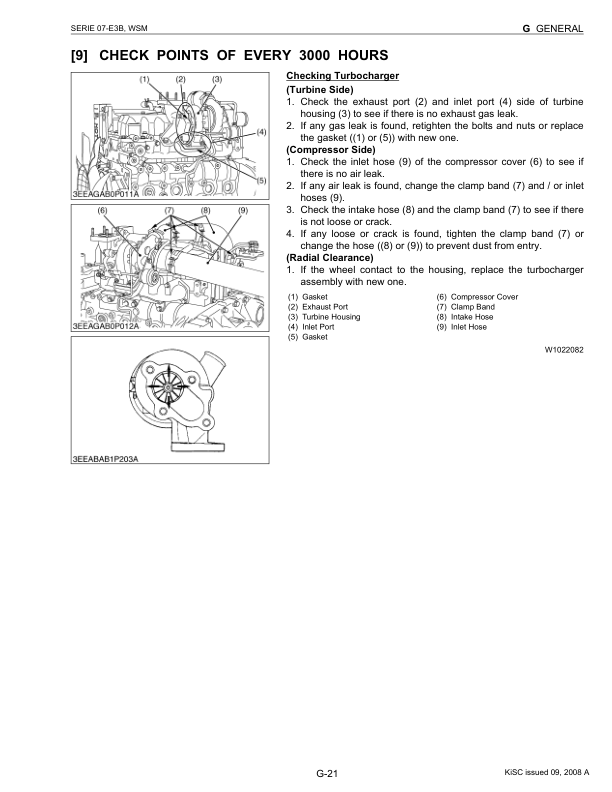 SERIE 07-E3B, WSM

G GENERAL

[9] CHECK POINTS OF EVERY 3000 HOURS

(1) (2) (3)

(4)

(5)

3EEAGAB0P011A

(6) (7) (8) (9)

3EEAGAB0P012A

3EEABAB1P203A

Checking Turbocharger

(Turbine Side)

1. Check the exhaust port (2) and inlet port (4) side of turbine housing (3) to see if there is no exhaust gas leak.
2. If any gas leak is found, retighten the bolts and nuts or replace the gasket ((1) or (5)) with new one.

(Compressor Side)

1. Check the inlet hose (9) of the compressor cover (6) to see if there is no air leak.
2. If any air leak is found, change the clamp band (7) and / or inlet hoses (9).
3. Check the intake hose (8) and the clamp band (7) to see if there is not loose or crack.
4. If any loose or crack is found, tighten the clamp band (7) or change the hose ((8) or (9)) to prevent dust from entry.

(Radial Clearance)

1. If the wheel contact to the housing, replace the turbocharger assembly with new one.

(1) Gasket
(2) Exhaust Port
(3) Turbine Housing
(4) Inlet Port
(5) Gasket

(6) Compressor Cover
(7) Clamp Band
(8) Intake Hose
(9) Inlet Hose

W1022082

G-21

KiSC issued 09, 2008 A