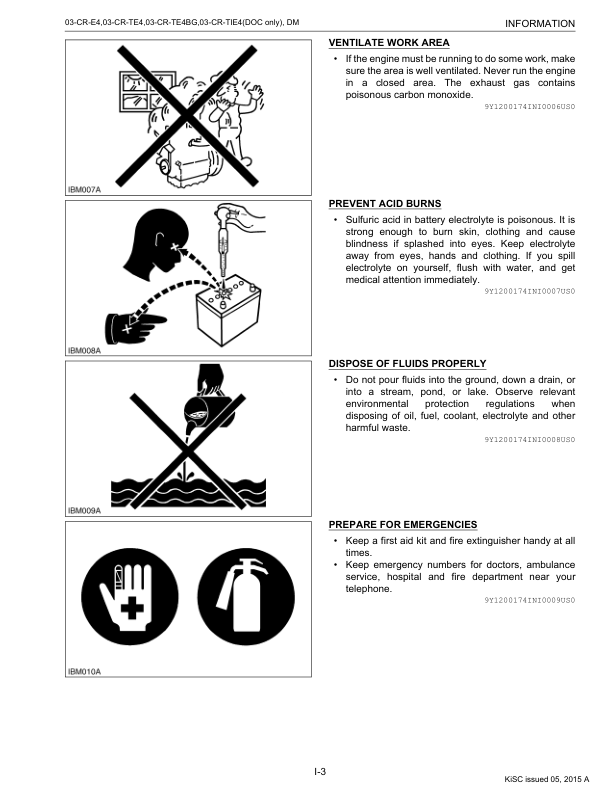 03-CR-E4,03-CR-TE4,03-CR-TE4BG,03-CR-TIE4(DOC only), DM

INFORMATION

IBM007A

VENTILATE WORK AREA

• If the engine must be running to do some work, make sure the area is well ventilated. Never run the engine in a closed area. The exhaust gas contains poisonous carbon monoxide.

9Y1200174INI0006US0

IBM008A

PREVENT ACID BURNS

• Sulfuric acid in battery electrolyte is poisonous. It is strong enough to burn skin, clothing and cause blindness if splashed into eyes. Keep electrolyte away from eyes, hands and clothing. If you spill electrolyte on yourself, flush with water, and get medical attention immediately.

9Y1200174INI0007US0

IBM009A

DISPOSE OF FLUIDS PROPERLY

• Do not pour fluids into the ground, down a drain, or into a stream, pond, or lake. Observe relevant environmental protection regulations when disposing of oil, fuel, coolant, electrolyte and other harmful waste.

9Y1200174INI0008US0

IBM010A

PREPARE FOR EMERGENCIES

• Keep a first aid kit and fire extinguisher handy at all times.
• Keep emergency numbers for doctors, ambulance service, hospital and fire department near your telephone.

9Y1200174INI0009US0

I-3

KiSC issued 05, 2015 A