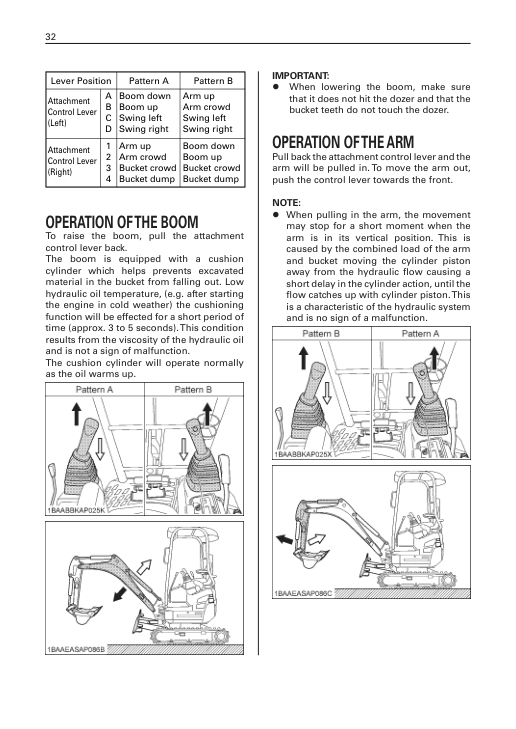 32

| Lever Position | | Pattern A | Pattern B |
|---|---|---|---|
| Attachment Control Lever (Left) | A | Boom down | Arm up |
| | B | Boom up | Arm crowd |
| | C | Swing left | Swing left |
| | D | Swing right | Swing right |
| Attachment Control Lever (Right) | 1 | Arm up | Boom down |
| | 2 | Arm crowd | Boom up |
| | 3 | Bucket crowd | Bucket crowd |
| | 4 | Bucket dump | Bucket dump |

OPERATION OF THE BOOM
To raise the boom, pull the attachment control lever back.
The boom is equipped with a cushion cylinder which helps prevents excavated material in the bucket from falling out. Low hydraulic oil temperature, (e.g. after starting the engine in cold weather) the cushioning function will be effected for a short period of time (approx. 3 to 5 seconds). This condition results from the viscosity of the hydraulic oil and is not a sign of malfunction.
The cushion cylinder will operate normally as the oil warms up.

Pattern A
Pattern B
1BAABBKAP025K

1BAAEASAP086B

IMPORTANT:
● When lowering the boom, make sure that it does not hit the dozer and that the bucket teeth do not touch the dozer.

OPERATION OF THE ARM
Pull back the attachment control lever and the arm will be pulled in. To move the arm out, push the control lever towards the front.

NOTE:
● When pulling in the arm, the movement may stop for a short moment when the arm is in its vertical position. This is caused by the combined load of the arm and bucket moving the cylinder piston away from the hydraulic flow causing a short delay in the cylinder action, until the flow catches up with cylinder piston. This is a characteristic of the hydraulic system and is no sign of a malfunction.

Pattern B
Pattern A
1BAABBKAP025X

1BAAEASAP086C