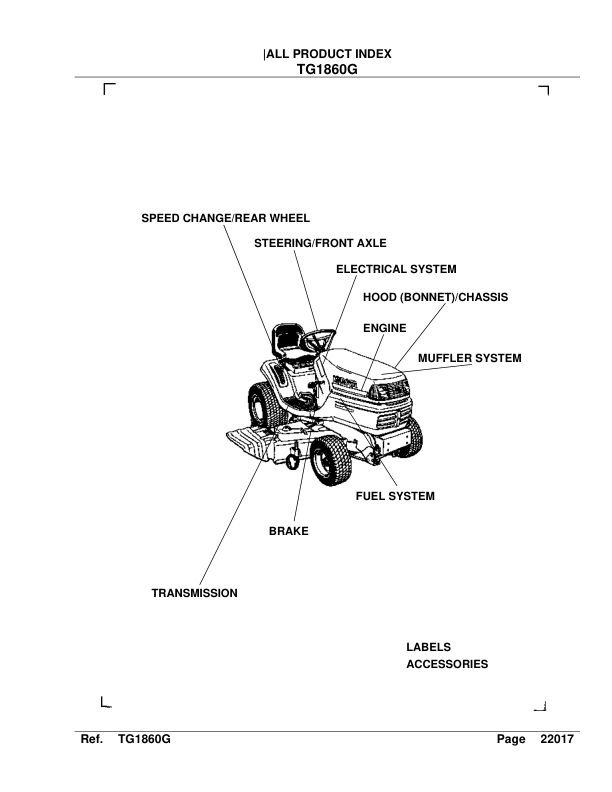 |ALL PRODUCT INDEX
TG1860G

SPEED CHANGE/REAR WHEEL

STEERING/FRONT AXLE

ELECTRICAL SYSTEM

HOOD (BONNET)/CHASSIS

ENGINE

MUFFLER SYSTEM

FUEL SYSTEM

BRAKE

TRANSMISSION

LABELS
ACCESSORIES

Ref. TG1860G Page 22017