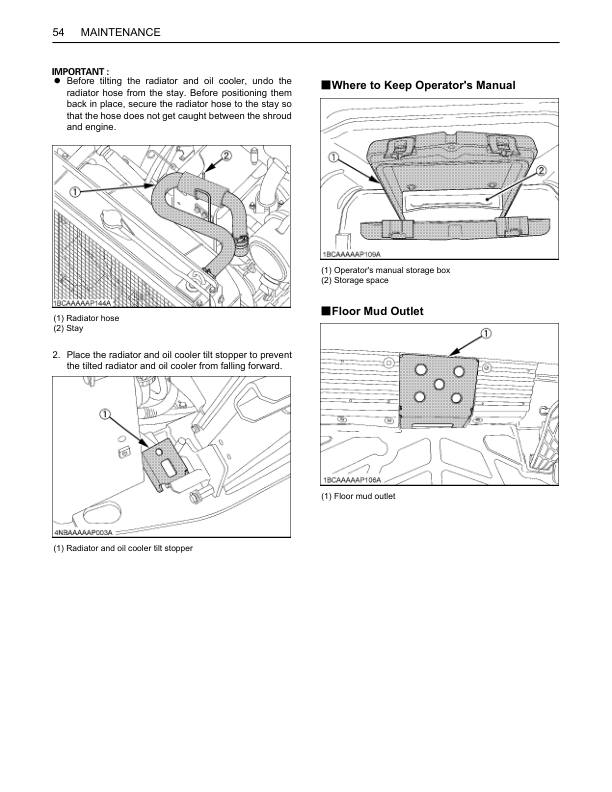 54 MAINTENANCE

IMPORTANT :
● Before tilting the radiator and oil cooler, undo the radiator hose from the stay. Before positioning them back in place, secure the radiator hose to the stay so that the hose does not get caught between the shroud and engine.

1
2
1BCAAAAAP144A

(1) Radiator hose
(2) Stay

2. Place the radiator and oil cooler tilt stopper to prevent the tilted radiator and oil cooler from falling forward.

1
4NBAAAAAP003A

(1) Radiator and oil cooler tilt stopper

■Where to Keep Operator's Manual

1
2
1BCAAAAAP109A

(1) Operator's manual storage box
(2) Storage space

■Floor Mud Outlet

1
1BCAAAAAP106A

(1) Floor mud outlet