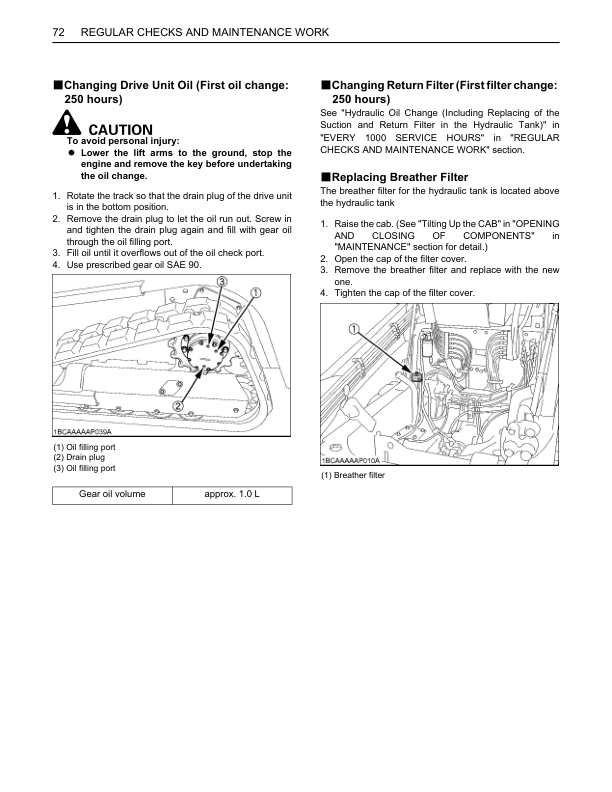 72 REGULAR CHECKS AND MAINTENANCE WORK

■Changing Drive Unit Oil (First oil change: 250 hours)

CAUTION
To avoid personal injury:
● Lower the lift arms to the ground, stop the engine and remove the key before undertaking the oil change.

1. Rotate the track so that the drain plug of the drive unit is in the bottom position.
2. Remove the drain plug to let the oil run out. Screw in and tighten the drain plug again and fill with gear oil through the oil filling port.
3. Fill oil until it overflows out of the oil check port.
4. Use prescribed gear oil SAE 90.

③ ① ②
1BCAAAAAP039A

(1) Oil filling port
(2) Drain plug
(3) Oil filling port

| Gear oil volume | approx. 1.0 L |
|---|---|

■Changing Return Filter (First filter change: 250 hours)
See "Hydraulic Oil Change (Including Replacing of the Suction and Return Filter in the Hydraulic Tank)" in "EVERY 1000 SERVICE HOURS" in "REGULAR CHECKS AND MAINTENANCE WORK" section.

■Replacing Breather Filter
The breather filter for the hydraulic tank is located above the hydraulic tank

1. Raise the cab. (See "Tilting Up the CAB" in "OPENING AND CLOSING OF COMPONENTS" in "MAINTENANCE" section for detail.)
2. Open the cap of the filter cover.
3. Remove the breather filter and replace with the new one.
4. Tighten the cap of the filter cover.

①
1BCAAAAAP010A

(1) Breather filter