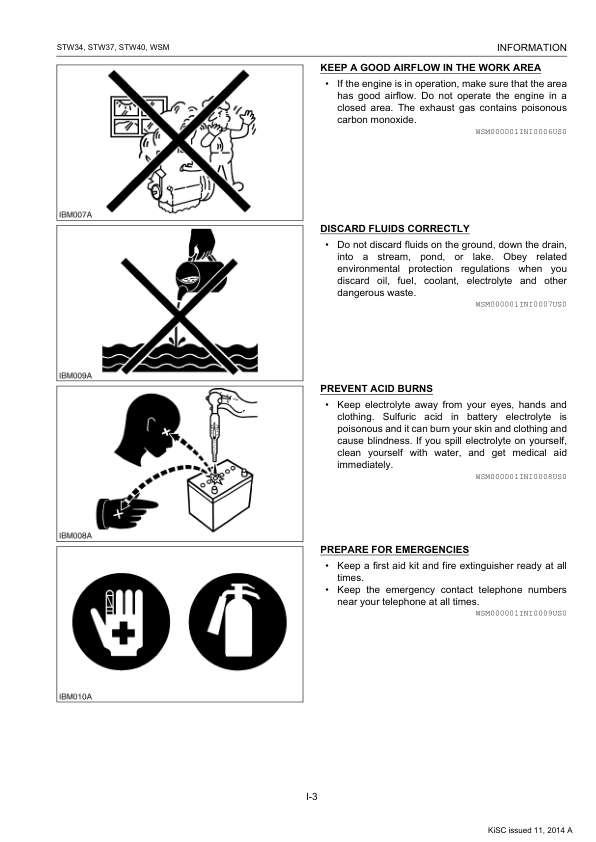 STW34, STW37, STW40, WSM

INFORMATION

IBM007A

KEEP A GOOD AIRFLOW IN THE WORK AREA

• If the engine is in operation, make sure that the area has good airflow. Do not operate the engine in a closed area. The exhaust gas contains poisonous carbon monoxide.

WSM000001INI0006US0

IBM009A

DISCARD FLUIDS CORRECTLY

• Do not discard fluids on the ground, down the drain, into a stream, pond, or lake. Obey related environmental protection regulations when you discard oil, fuel, coolant, electrolyte and other dangerous waste.

WSM000001INI0007US0

IBM008A

PREVENT ACID BURNS

• Keep electrolyte away from your eyes, hands and clothing. Sulfuric acid in battery electrolyte is poisonous and it can burn your skin and clothing and cause blindness. If you spill electrolyte on yourself, clean yourself with water, and get medical aid immediately.

WSM000001INI0008US0

IBM010A

PREPARE FOR EMERGENCIES

• Keep a first aid kit and fire extinguisher ready at all times.
• Keep the emergency contact telephone numbers near your telephone at all times.

WSM000001INI0009US0

I-3

KiSC issued 11, 2014 A