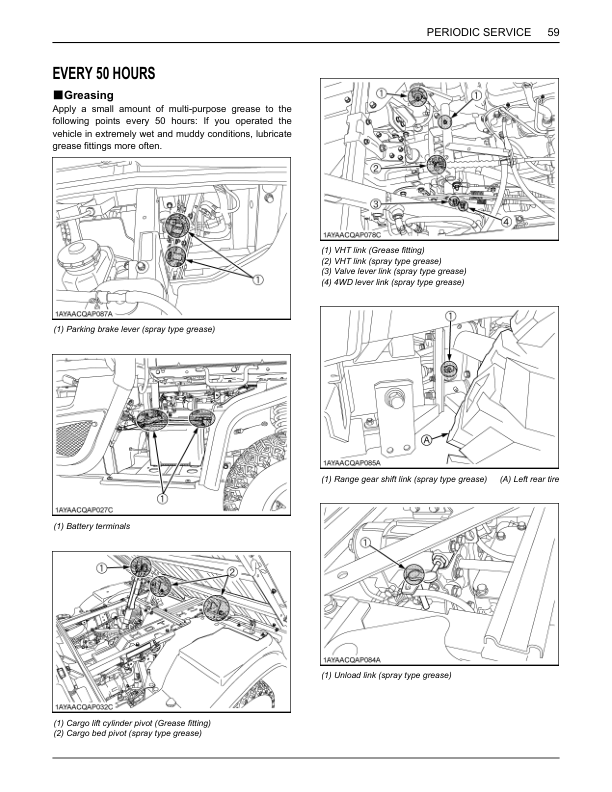 PERIODIC SERVICE 59

EVERY 50 HOURS

■Greasing

Apply a small amount of multi-purpose grease to the following points every 50 hours: If you operated the vehicle in extremely wet and muddy conditions, lubricate grease fittings more often.

1

1AYAACQAP087A

(1) Parking brake lever (spray type grease)

1

1AYAACQAP027C

(1) Battery terminals

1 2

1AYAACQAP032C

(1) Cargo lift cylinder pivot (Grease fitting)
(2) Cargo bed pivot (spray type grease)

1 1 2 3 4

1AYAACQAP078C

(1) VHT link (Grease fitting)
(2) VHT link (spray type grease)
(3) Valve lever link (spray type grease)
(4) 4WD lever link (spray type grease)

1 A

1AYAACQAP085A

(1) Range gear shift link (spray type grease) (A) Left rear tire

1

1AYAACQAP084A

(1) Unload link (spray type grease)