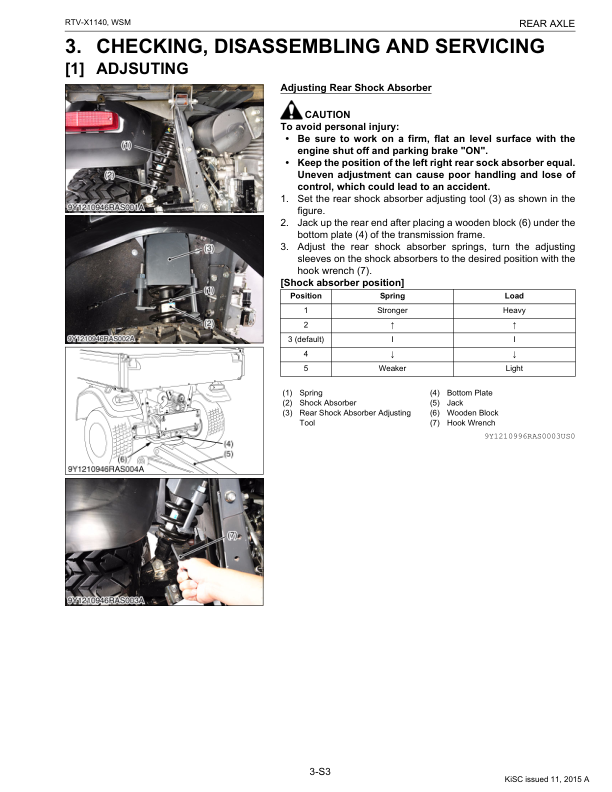 RTV-X1140, WSM

REAR AXLE

3. CHECKING, DISASSEMBLING AND SERVICING

[1] ADJSUTING

(1)
(2)
9Y1210946RAS001A

(3)
(1)
(2)
9Y1210946RAS002A

(4)
(5)
(6)
9Y1210946RAS004A

(7)
9Y1210946RAS003A

Adjusting Rear Shock Absorber

CAUTION

To avoid personal injury:

• Be sure to work on a firm, flat an level surface with the engine shut off and parking brake "ON".

• Keep the position of the left right rear sock absorber equal. Uneven adjustment can cause poor handling and lose of control, which could lead to an accident.

1. Set the rear shock absorber adjusting tool (3) as shown in the figure.

2. Jack up the rear end after placing a wooden block (6) under the bottom plate (4) of the transmission frame.

3. Adjust the rear shock absorber springs, turn the adjusting sleeves on the shock absorbers to the desired position with the hook wrench (7).

[Shock absorber position]

| Position | Spring | Load |
|---|---|---|
| 1 | Stronger | Heavy |
| 2 | ↑ | ↑ |
| 3 (default) | I | I |
| 4 | ↓ | ↓ |
| 5 | Weaker | Light |

(1) Spring
(2) Shock Absorber
(3) Rear Shock Absorber Adjusting Tool
(4) Bottom Plate
(5) Jack
(6) Wooden Block
(7) Hook Wrench

9Y1210996RAS0003US0

3-S3

KiSC issued 11, 2015 A