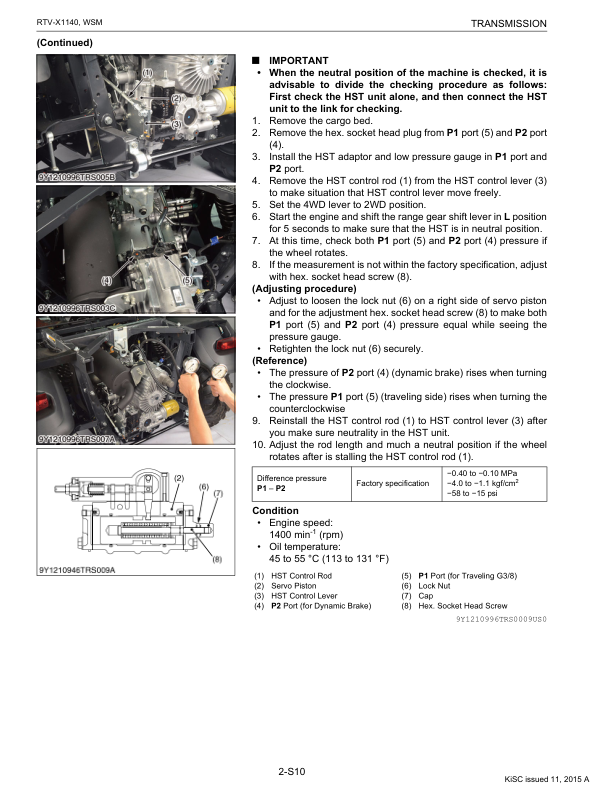 RTV-X1140, WSM

TRANSMISSION

(Continued)

(1)

(2)

(3)

9Y1210996TRS005B

(4)

(5)

9Y1210996TRS003C

9Y1210996TRS007A

(2)

(6)

(7)

(8)

9Y1210946TRS009A

■ IMPORTANT

• When the neutral position of the machine is checked, it is advisable to divide the checking procedure as follows: First check the HST unit alone, and then connect the HST unit to the link for checking.

1. Remove the cargo bed.
2. Remove the hex. socket head plug from P1 port (5) and P2 port (4).
3. Install the HST adaptor and low pressure gauge in P1 port and P2 port.
4. Remove the HST control rod (1) from the HST control lever (3) to make situation that HST control lever move freely.
5. Set the 4WD lever to 2WD position.
6. Start the engine and shift the range gear shift lever in L position for 5 seconds to make sure that the HST is in neutral position.
7. At this time, check both P1 port (5) and P2 port (4) pressure if the wheel rotates.
8. If the measurement is not within the factory specification, adjust with hex. socket head screw (8).

(Adjusting procedure)

• Adjust to loosen the lock nut (6) on a right side of servo piston and for the adjustment hex. socket head screw (8) to make both P1 port (5) and P2 port (4) pressure equal while seeing the pressure gauge.
• Retighten the lock nut (6) securely.

(Reference)

• The pressure of P2 port (4) (dynamic brake) rises when turning the clockwise.
• The pressure P1 port (5) (traveling side) rises when turning the counterclockwise

9. Reinstall the HST control rod (1) to HST control lever (3) after you make sure neutrality in the HST unit.
10. Adjust the rod length and much a neutral position if the wheel rotates after is stalling the HST control rod (1).

| Difference pressure P1 – P2 | Factory specification | −0.40 to −0.10 MPa −4.0 to −1.1 kgf/cm$^2$ −58 to −15 psi |
|---|---|---|

Condition

• Engine speed: 1400 min$^{-1}$ (rpm)
• Oil temperature: 45 to 55 °C (113 to 131 °F)

(1) HST Control Rod
(2) Servo Piston
(3) HST Control Lever
(4) P2 Port (for Dynamic Brake)
(5) P1 Port (for Traveling G3/8)
(6) Lock Nut
(7) Cap
(8) Hex. Socket Head Screw

9Y1210996TRS0009US0

2-S10

KiSC issued 11, 2015 A