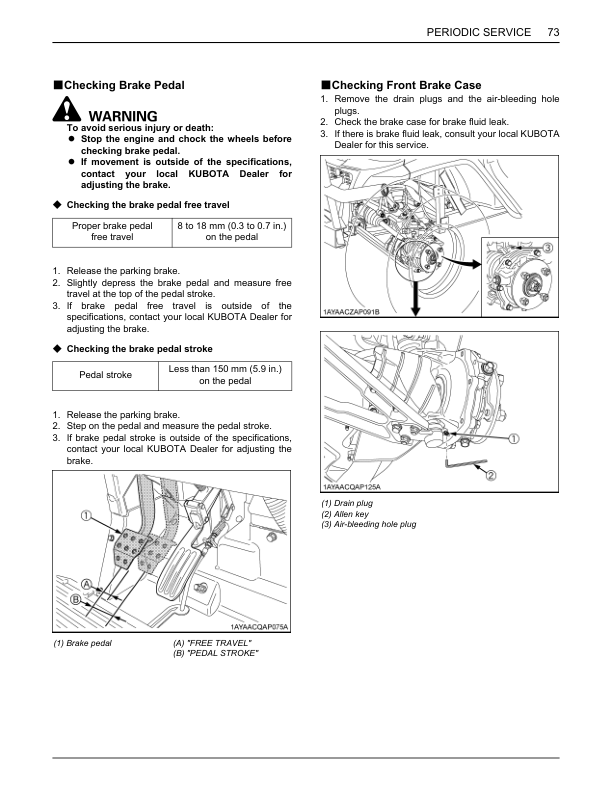 PERIODIC SERVICE 73

■Checking Brake Pedal

WARNING

To avoid serious injury or death:
● Stop the engine and chock the wheels before checking brake pedal.
● If movement is outside of the specifications, contact your local KUBOTA Dealer for adjusting the brake.

◆ Checking the brake pedal free travel

| Proper brake pedal free travel | 8 to 18 mm (0.3 to 0.7 in.) on the pedal |
|---|---|

1. Release the parking brake.
2. Slightly depress the brake pedal and measure free travel at the top of the pedal stroke.
3. If brake pedal free travel is outside of the specifications, contact your local KUBOTA Dealer for adjusting the brake.

◆ Checking the brake pedal stroke

| Pedal stroke | Less than 150 mm (5.9 in.) on the pedal |
|---|---|

1. Release the parking brake.
2. Step on the pedal and measure the pedal stroke.
3. If brake pedal stroke is outside of the specifications, contact your local KUBOTA Dealer for adjusting the brake.

①
Ⓐ
Ⓑ
1AYAACQAP075A

(1) Brake pedal
(A) "FREE TRAVEL"
(B) "PEDAL STROKE"

■Checking Front Brake Case

1. Remove the drain plugs and the air-bleeding hole plugs.
2. Check the brake case for brake fluid leak.
3. If there is brake fluid leak, consult your local KUBOTA Dealer for this service.

③
1AYAACZAP091B

①
②
1AYAACQAP125A

(1) Drain plug
(2) Allen key
(3) Air-bleeding hole plug