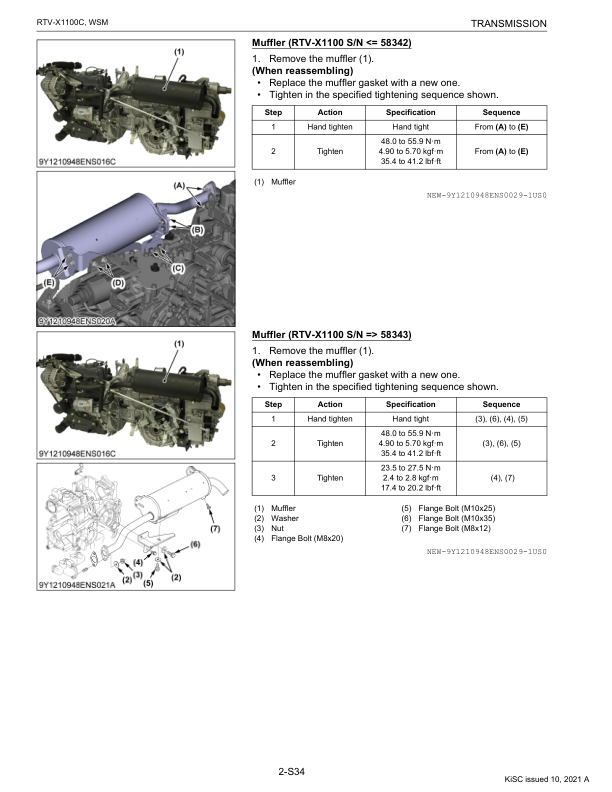 RTV-X1100C, WSM

TRANSMISSION

(1)

9Y1210948ENS016C

(A)

(B)

(C)

(D)

(E)

9Y1210948ENS020A

**Muffler (RTV-X1100 S/N <= 58342)**

1. Remove the muffler (1).

**(When reassembling)**

• Replace the muffler gasket with a new one.
• Tighten in the specified tightening sequence shown.

| Step | Action | Specification | Sequence |
|---|---|---|---|
| 1 | Hand tighten | Hand tight | From **(A)** to **(E)** |
| 2 | Tighten | 48.0 to 55.9 N·m 4.90 to 5.70 kgf·m 35.4 to 41.2 lbf·ft | From **(A)** to **(E)** |

(1) Muffler

NEW-9Y1210948ENS0029-1US0

(1)

9Y1210948ENS016C

(7)

(6)

(4)

(3)

(2)

(5)

(2)

9Y1210948ENS021A

**Muffler (RTV-X1100 S/N => 58343)**

1. Remove the muffler (1).

**(When reassembling)**

• Replace the muffler gasket with a new one.
• Tighten in the specified tightening sequence shown.

| Step | Action | Specification | Sequence |
|---|---|---|---|
| 1 | Hand tighten | Hand tight | (3), (6), (4), (5) |
| 2 | Tighten | 48.0 to 55.9 N·m 4.90 to 5.70 kgf·m 35.4 to 41.2 lbf·ft | (3), (6), (5) |
| 3 | Tighten | 23.5 to 27.5 N·m 2.4 to 2.8 kgf·m 17.4 to 20.2 lbf·ft | (4), (7) |

(1) Muffler
(2) Washer
(3) Nut
(4) Flange Bolt (M8x20)

(5) Flange Bolt (M10x25)
(6) Flange Bolt (M10x35)
(7) Flange Bolt (M8x12)

NEW-9Y1210948ENS0029-1US0

2-S34

KiSC issued 10, 2021 A