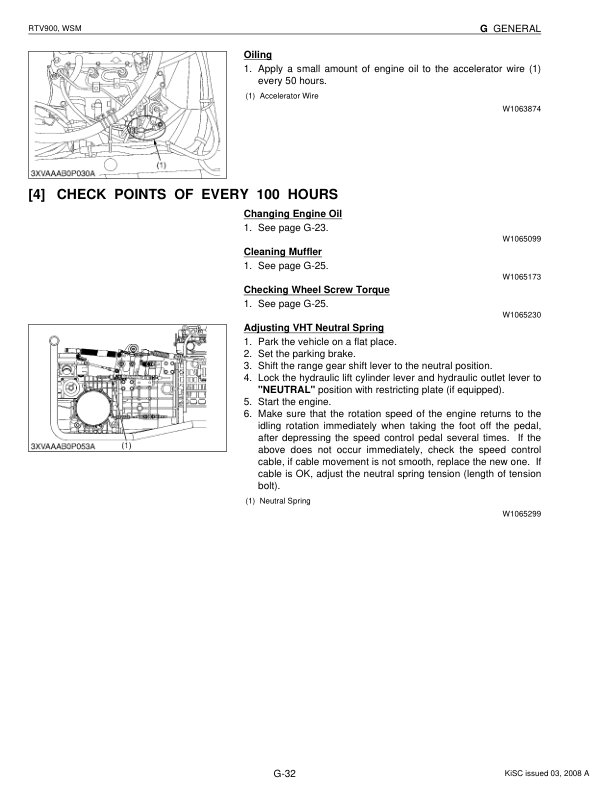 RTV900, WSM

G GENERAL

(1)

3XVAAAB0P030A

Oiling

1. Apply a small amount of engine oil to the accelerator wire (1) every 50 hours.

(1) Accelerator Wire

W1063874

[4] CHECK POINTS OF EVERY 100 HOURS

Changing Engine Oil

1. See page G-23.

W1065099

Cleaning Muffler

1. See page G-25.

W1065173

Checking Wheel Screw Torque

1. See page G-25.

W1065230

3XVAAAB0P053A (1)

Adjusting VHT Neutral Spring

1. Park the vehicle on a flat place.
2. Set the parking brake.
3. Shift the range gear shift lever to the neutral position.
4. Lock the hydraulic lift cylinder lever and hydraulic outlet lever to "NEUTRAL" position with restricting plate (if equipped).
5. Start the engine.
6. Make sure that the rotation speed of the engine returns to the idling rotation immediately when taking the foot off the pedal, after depressing the speed control pedal several times. If the above does not occur immediately, check the speed control cable, if cable movement is not smooth, replace the new one. If cable is OK, adjust the neutral spring tension (length of tension bolt).

(1) Neutral Spring

W1065299

G-32

KiSC issued 03, 2008 A