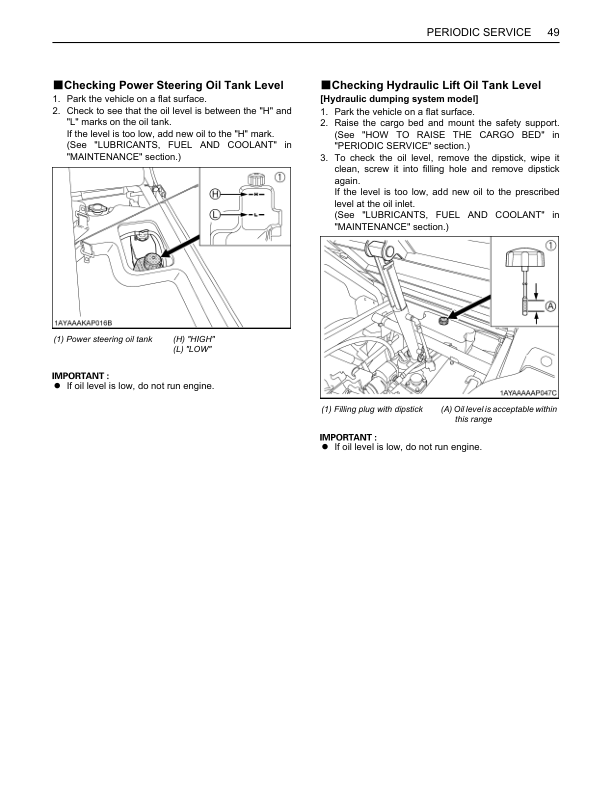 PERIODIC SERVICE 49

■Checking Power Steering Oil Tank Level
1. Park the vehicle on a flat surface.
2. Check to see that the oil level is between the "H" and "L" marks on the oil tank.
If the level is too low, add new oil to the "H" mark.
(See "LUBRICANTS, FUEL AND COOLANT" in "MAINTENANCE" section.)

1
H
L
H
L

1AYAAAKAP016B

(1) Power steering oil tank
(H) "HIGH"
(L) "LOW"

IMPORTANT :
● If oil level is low, do not run engine.

■Checking Hydraulic Lift Oil Tank Level
[Hydraulic dumping system model]
1. Park the vehicle on a flat surface.
2. Raise the cargo bed and mount the safety support. (See "HOW TO RAISE THE CARGO BED" in "PERIODIC SERVICE" section.)
3. To check the oil level, remove the dipstick, wipe it clean, screw it into filling hole and remove dipstick again.
If the level is too low, add new oil to the prescribed level at the oil inlet.
(See "LUBRICANTS, FUEL AND COOLANT" in "MAINTENANCE" section.)

1
A

1AYAAAAAP047C

(1) Filling plug with dipstick
(A) Oil level is acceptable within this range

IMPORTANT :
● If oil level is low, do not run engine.