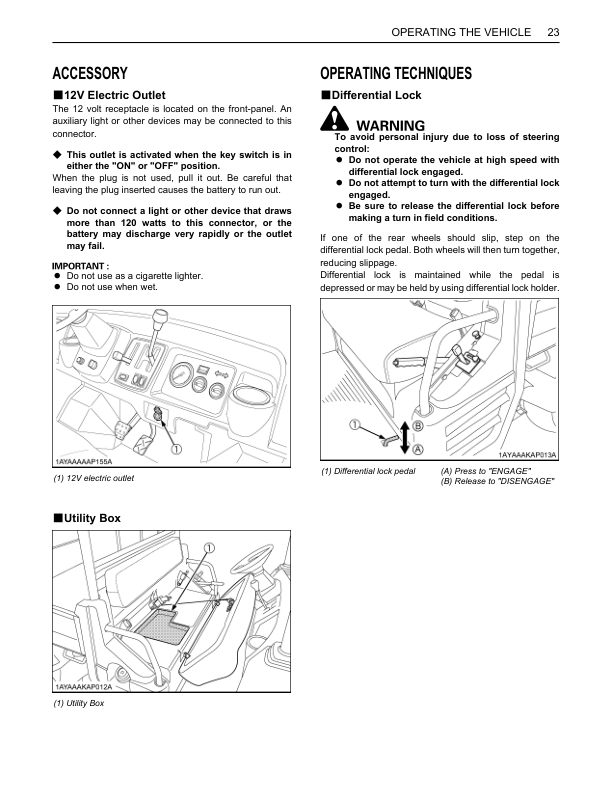 OPERATING THE VEHICLE 23

ACCESSORY

■12V Electric Outlet

The 12 volt receptacle is located on the front-panel. An auxiliary light or other devices may be connected to this connector.

◆ This outlet is activated when the key switch is in either the "ON" or "OFF" position.

When the plug is not used, pull it out. Be careful that leaving the plug inserted causes the battery to run out.

◆ Do not connect a light or other device that draws more than 120 watts to this connector, or the battery may discharge very rapidly or the outlet may fail.

IMPORTANT :
● Do not use as a cigarette lighter.
● Do not use when wet.

①

1AYAAAAAP155A

(1) 12V electric outlet

■Utility Box

①

1AYAAAKAP012A

(1) Utility Box

OPERATING TECHNIQUES

■Differential Lock

WARNING

To avoid personal injury due to loss of steering control:
● Do not operate the vehicle at high speed with differential lock engaged.
● Do not attempt to turn with the differential lock engaged.
● Be sure to release the differential lock before making a turn in field conditions.

If one of the rear wheels should slip, step on the differential lock pedal. Both wheels will then turn together, reducing slippage.
Differential lock is maintained while the pedal is depressed or may be held by using differential lock holder.

①
Ⓑ
Ⓐ

1AYAAAKAP013A

(1) Differential lock pedal
(A) Press to "ENGAGE"
(B) Release to "DISENGAGE"