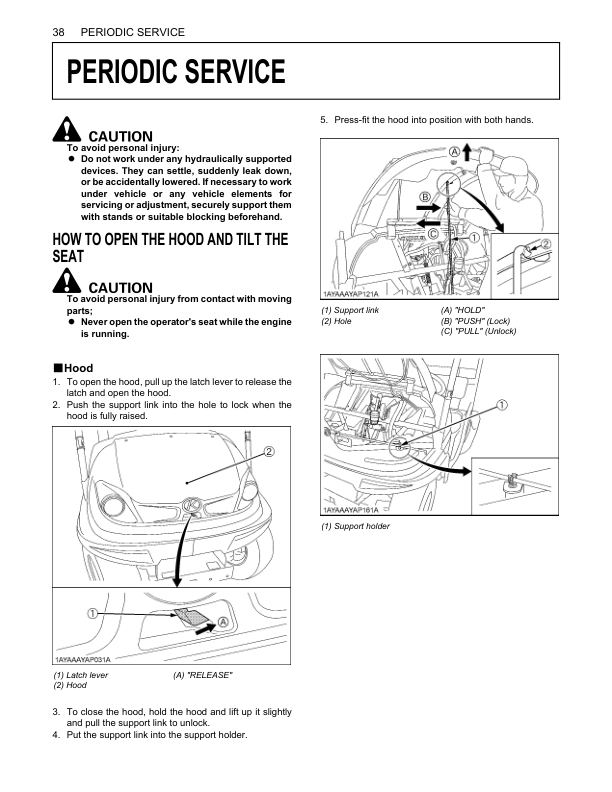 38 PERIODIC SERVICE

PERIODIC SERVICE

CAUTION
To avoid personal injury:
● Do not work under any hydraulically supported devices. They can settle, suddenly leak down, or be accidentally lowered. If necessary to work under vehicle or any vehicle elements for servicing or adjustment, securely support them with stands or suitable blocking beforehand.

HOW TO OPEN THE HOOD AND TILT THE SEAT

CAUTION
To avoid personal injury from contact with moving parts;
● Never open the operator's seat while the engine is running.

■Hood
1. To open the hood, pull up the latch lever to release the latch and open the hood.
2. Push the support link into the hole to lock when the hood is fully raised.

②
①
Ⓐ
1AYAAAYAP031A

(1) Latch lever
(2) Hood
(A) "RELEASE"

3. To close the hood, hold the hood and lift up it slightly and pull the support link to unlock.
4. Put the support link into the support holder.

5. Press-fit the hood into position with both hands.

Ⓐ
Ⓑ
Ⓒ
①
②
1AYAAAYAP121A

(1) Support link
(2) Hole
(A) "HOLD"
(B) "PUSH" (Lock)
(C) "PULL" (Unlock)

①
1AYAAAYAP161A

(1) Support holder