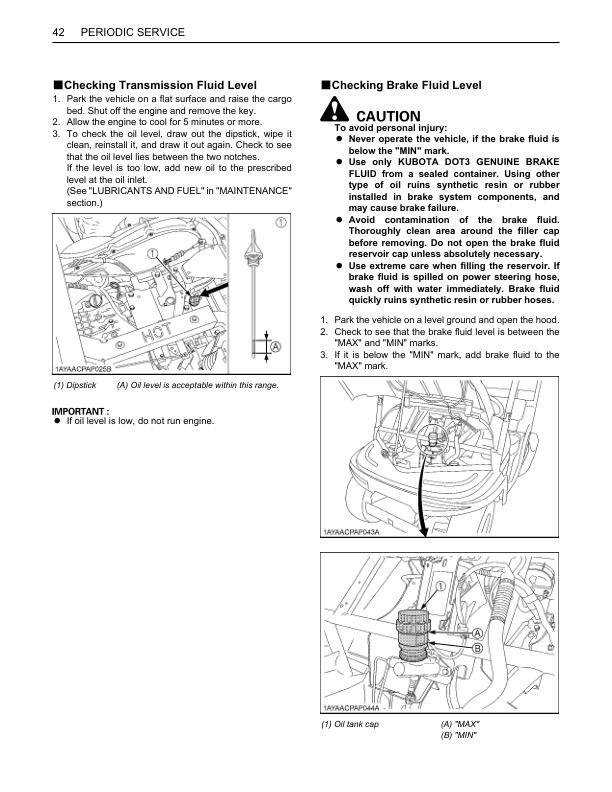 42 PERIODIC SERVICE

■Checking Transmission Fluid Level

1. Park the vehicle on a flat surface and raise the cargo bed. Shut off the engine and remove the key.
2. Allow the engine to cool for 5 minutes or more.
3. To check the oil level, draw out the dipstick, wipe it clean, reinstall it, and draw it out again. Check to see that the oil level lies between the two notches.
If the level is too low, add new oil to the prescribed level at the oil inlet.
(See "LUBRICANTS AND FUEL" in "MAINTENANCE" section.)

①
①
HOT
A
1AYAACPAP025B

(1) Dipstick (A) Oil level is acceptable within this range.

IMPORTANT :
● If oil level is low, do not run engine.

■Checking Brake Fluid Level

CAUTION
To avoid personal injury:
● Never operate the vehicle, if the brake fluid is below the "MIN" mark.
● Use only KUBOTA DOT3 GENUINE BRAKE FLUID from a sealed container. Using other type of oil ruins synthetic resin or rubber installed in brake system components, and may cause brake failure.
● Avoid contamination of the brake fluid. Thoroughly clean area around the filler cap before removing. Do not open the brake fluid reservoir cap unless absolutely necessary.
● Use extreme care when filling the reservoir. If brake fluid is spilled on power steering hose, wash off with water immediately. Brake fluid quickly ruins synthetic resin or rubber hoses.

1. Park the vehicle on a level ground and open the hood.
2. Check to see that the brake fluid level is between the "MAX" and "MIN" marks.
3. If it is below the "MIN" mark, add brake fluid to the "MAX" mark.

1AYAACPAP043A

①
A
B
1AYAACPAP044A

(1) Oil tank cap (A) "MAX"
(B) "MIN"