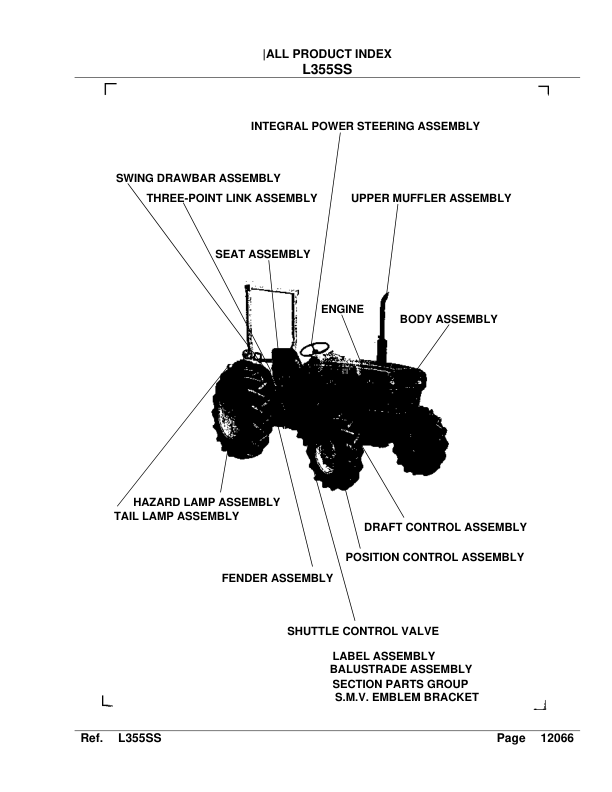 |ALL PRODUCT INDEX
L355SS

INTEGRAL POWER STEERING ASSEMBLY

SWING DRAWBAR ASSEMBLY

THREE-POINT LINK ASSEMBLY

UPPER MUFFLER ASSEMBLY

SEAT ASSEMBLY

ENGINE

BODY ASSEMBLY

HAZARD LAMP ASSEMBLY

TAIL LAMP ASSEMBLY

DRAFT CONTROL ASSEMBLY

POSITION CONTROL ASSEMBLY

FENDER ASSEMBLY

SHUTTLE CONTROL VALVE

LABEL ASSEMBLY

BALUSTRADE ASSEMBLY

SECTION PARTS GROUP

S.M.V. EMBLEM BRACKET

Ref. L355SS

Page 12066