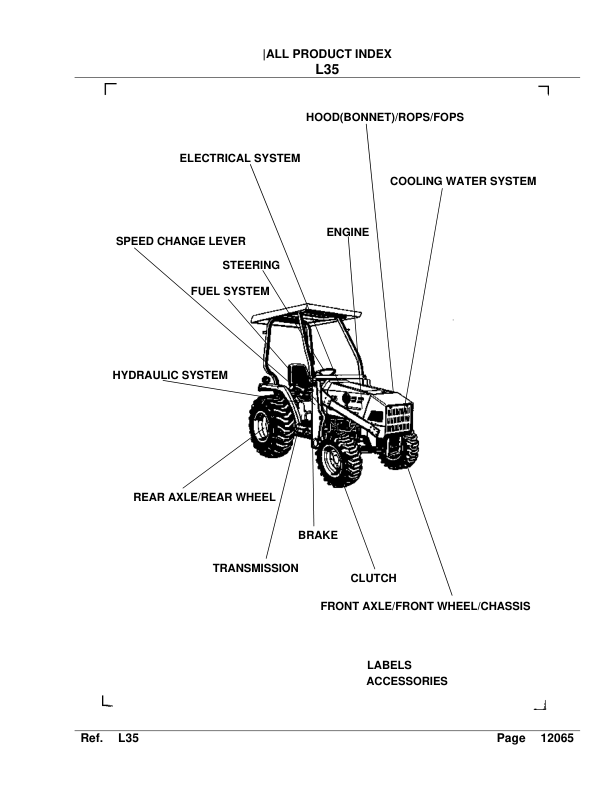 |ALL PRODUCT INDEX
L35

HOOD(BONNET)/ROPS/FOPS

ELECTRICAL SYSTEM

COOLING WATER SYSTEM

ENGINE

SPEED CHANGE LEVER

STEERING

FUEL SYSTEM

HYDRAULIC SYSTEM

REAR AXLE/REAR WHEEL

BRAKE

TRANSMISSION

CLUTCH

FRONT AXLE/FRONT WHEEL/CHASSIS

LABELS
ACCESSORIES

Ref. L35 Page 12065