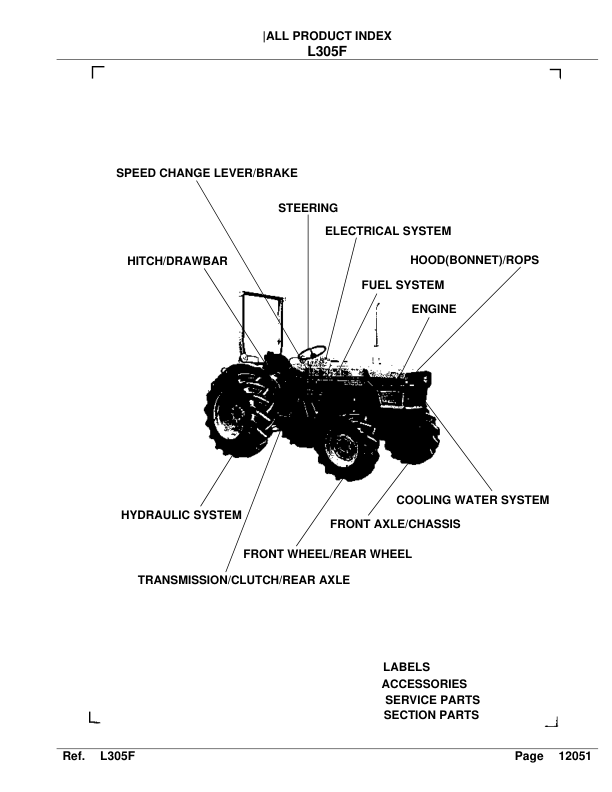 |ALL PRODUCT INDEX
L305F

SPEED CHANGE LEVER/BRAKE

STEERING

ELECTRICAL SYSTEM

HITCH/DRAWBAR

HOOD(BONNET)/ROPS

FUEL SYSTEM

ENGINE

COOLING WATER SYSTEM

HYDRAULIC SYSTEM

FRONT AXLE/CHASSIS

FRONT WHEEL/REAR WHEEL

TRANSMISSION/CLUTCH/REAR AXLE

LABELS
ACCESSORIES
SERVICE PARTS
SECTION PARTS

Ref. L305F

Page 12051