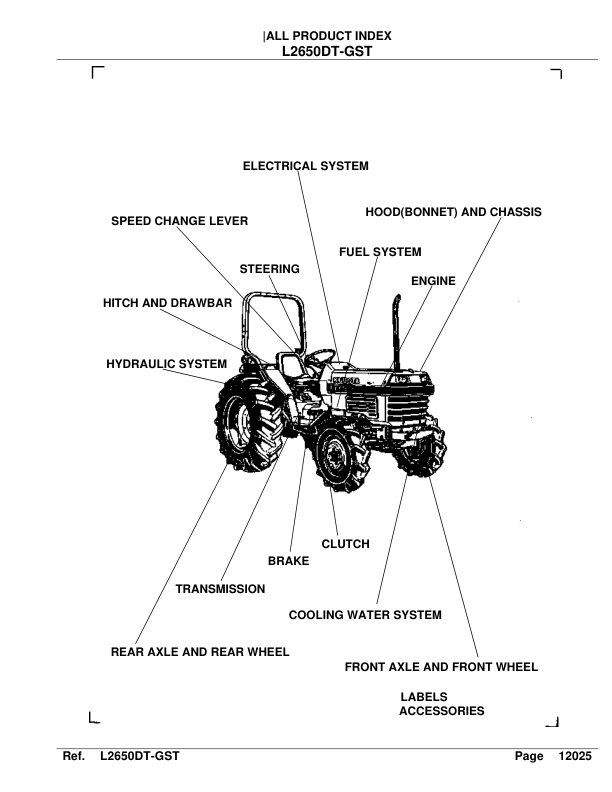 |ALL PRODUCT INDEX
L2650DT-GST

ELECTRICAL SYSTEM

HOOD(BONNET) AND CHASSIS

SPEED CHANGE LEVER

FUEL SYSTEM

STEERING

ENGINE

HITCH AND DRAWBAR

HYDRAULIC SYSTEM

CLUTCH

BRAKE

TRANSMISSION

COOLING WATER SYSTEM

REAR AXLE AND REAR WHEEL

FRONT AXLE AND FRONT WHEEL

LABELS
ACCESSORIES

Ref. L2650DT-GST Page 12025