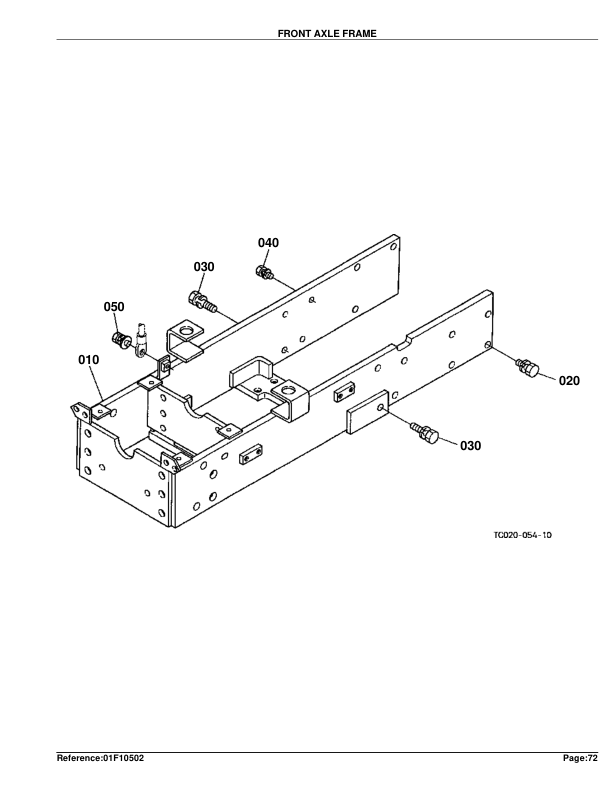 FRONT AXLE FRAME

040
030
050
010
020
030

TC020-054-10

Reference:01F10502

Page:72