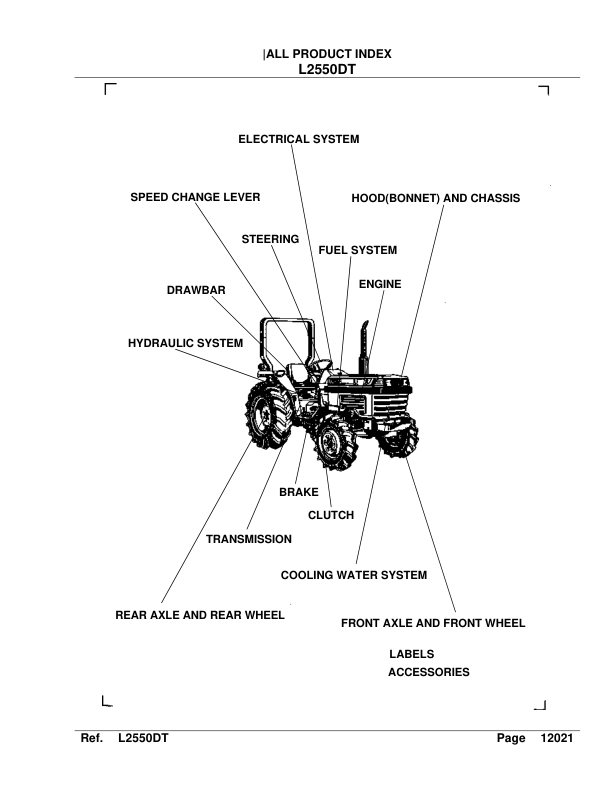 |ALL PRODUCT INDEX
L2550DT

ELECTRICAL SYSTEM

SPEED CHANGE LEVER

HOOD(BONNET) AND CHASSIS

STEERING

FUEL SYSTEM

ENGINE

DRAWBAR

HYDRAULIC SYSTEM

BRAKE

CLUTCH

TRANSMISSION

COOLING WATER SYSTEM

REAR AXLE AND REAR WHEEL

FRONT AXLE AND FRONT WHEEL

LABELS
ACCESSORIES

Ref. L2550DT Page 12021