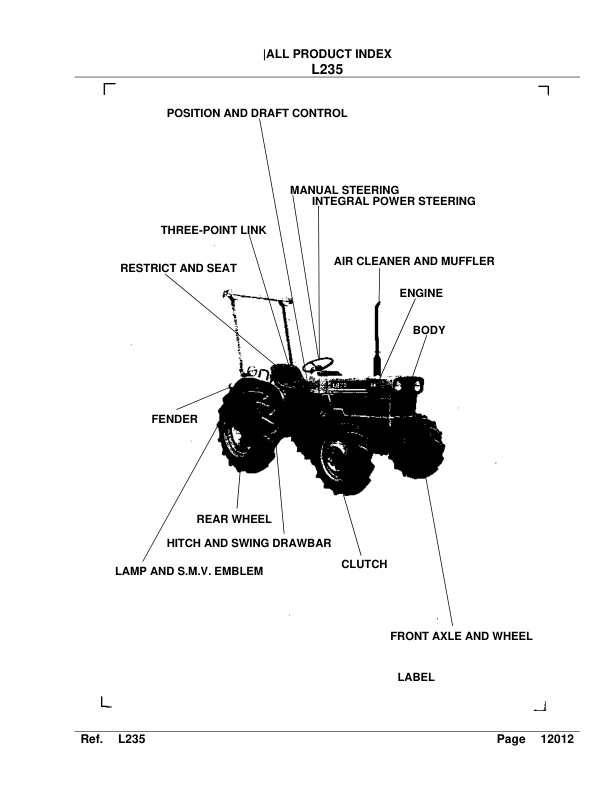 |ALL PRODUCT INDEX
L235

POSITION AND DRAFT CONTROL

MANUAL STEERING
INTEGRAL POWER STEERING

THREE-POINT LINK

AIR CLEANER AND MUFFLER

RESTRICT AND SEAT

ENGINE

BODY

FENDER

REAR WHEEL

HITCH AND SWING DRAWBAR

CLUTCH

LAMP AND S.M.V. EMBLEM

FRONT AXLE AND WHEEL

LABEL

Ref. L235 Page 12012