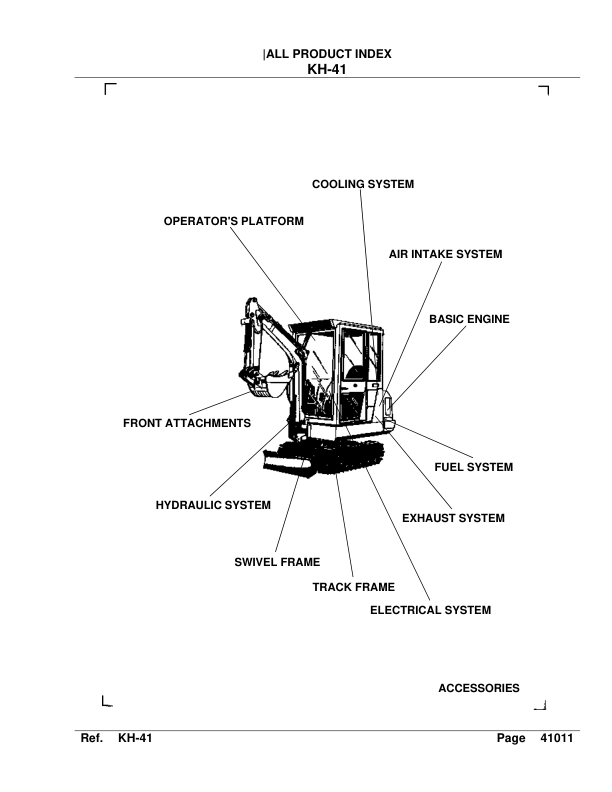 |ALL PRODUCT INDEX
KH-41

COOLING SYSTEM

OPERATOR'S PLATFORM

AIR INTAKE SYSTEM

BASIC ENGINE

FRONT ATTACHMENTS

FUEL SYSTEM

HYDRAULIC SYSTEM

EXHAUST SYSTEM

SWIVEL FRAME

TRACK FRAME

ELECTRICAL SYSTEM

ACCESSORIES

Ref. KH-41

Page 41011