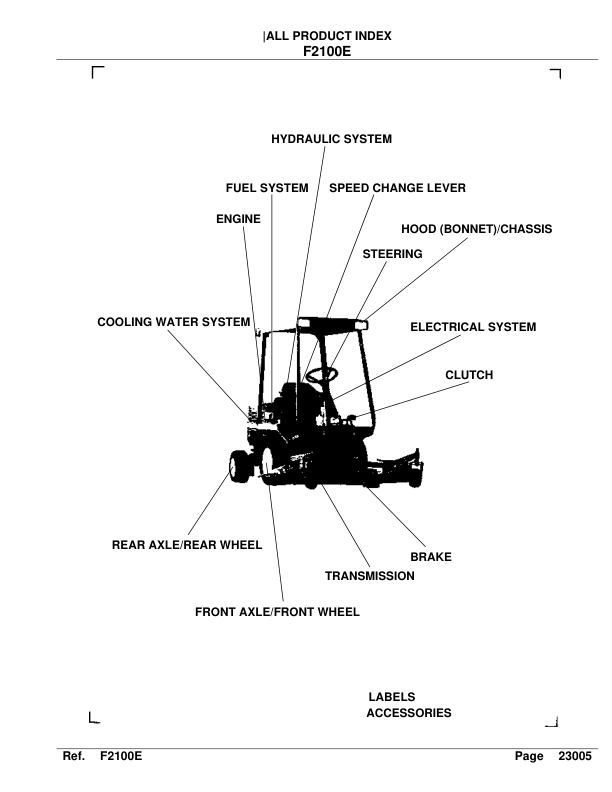 |ALL PRODUCT INDEX
F2100E

HYDRAULIC SYSTEM

FUEL SYSTEM

SPEED CHANGE LEVER

ENGINE

HOOD (BONNET)/CHASSIS

STEERING

COOLING WATER SYSTEM

ELECTRICAL SYSTEM

CLUTCH

REAR AXLE/REAR WHEEL

BRAKE

TRANSMISSION

FRONT AXLE/FRONT WHEEL

LABELS
ACCESSORIES

Ref. F2100E

Page 23005