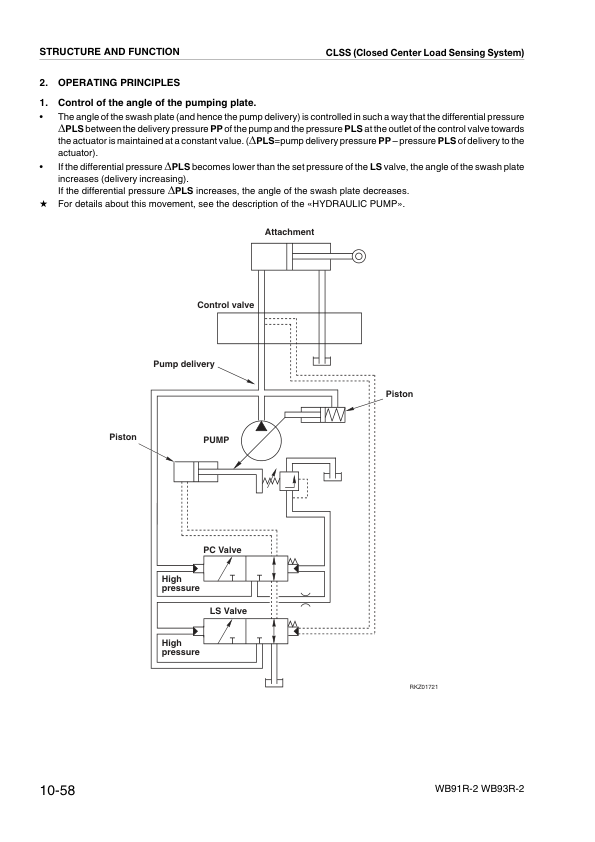 STRUCTURE AND FUNCTION

CLSS (Closed Center Load Sensing System)

2. OPERATING PRINCIPLES

1. Control of the angle of the pumping plate.

• The angle of the swash plate (and hence the pump delivery) is controlled in such a way that the differential pressure $\Delta$PLS between the delivery pressure PP of the pump and the pressure PLS at the outlet of the control valve towards the actuator is maintained at a constant value. ($\Delta$PLS=pump delivery pressure PP – pressure PLS of delivery to the actuator).

• If the differential pressure $\Delta$PLS becomes lower than the set pressure of the LS valve, the angle of the swash plate increases (delivery increasing).
If the differential pressure $\Delta$PLS increases, the angle of the swash plate decreases.

★ For details about this movement, see the description of the «HYDRAULIC PUMP».

Attachment

Control valve

Pump delivery

Piston

Piston

PUMP

PC Valve

High pressure

LS Valve

High pressure

RKZ01721

10-58

WB91R-2 WB93R-2