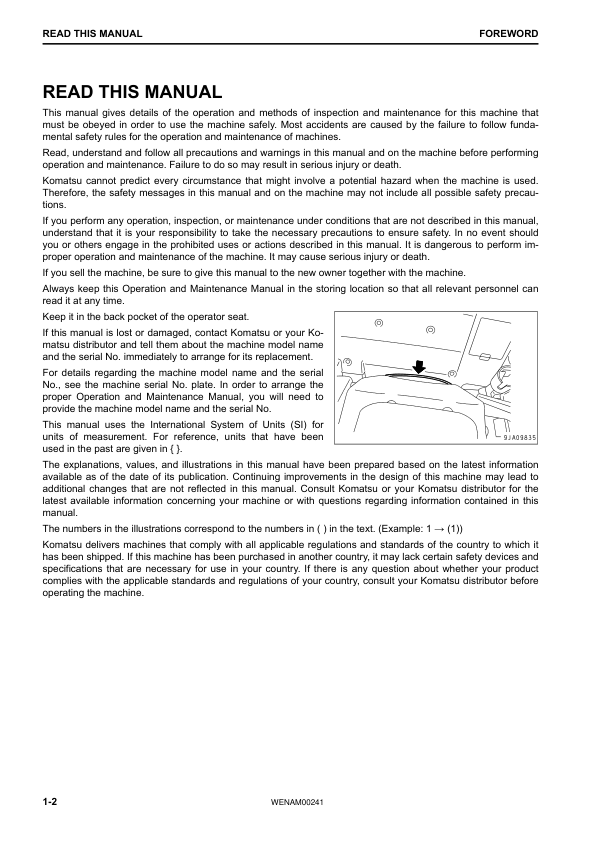 READ THIS MANUAL FOREWORD

READ THIS MANUAL

This manual gives details of the operation and methods of inspection and maintenance for this machine that must be obeyed in order to use the machine safely. Most accidents are caused by the failure to follow fundamental safety rules for the operation and maintenance of machines.

Read, understand and follow all precautions and warnings in this manual and on the machine before performing operation and maintenance. Failure to do so may result in serious injury or death.

Komatsu cannot predict every circumstance that might involve a potential hazard when the machine is used. Therefore, the safety messages in this manual and on the machine may not include all possible safety precautions.

If you perform any operation, inspection, or maintenance under conditions that are not described in this manual, understand that it is your responsibility to take the necessary precautions to ensure safety. In no event should you or others engage in the prohibited uses or actions described in this manual. It is dangerous to perform improper operation and maintenance of the machine. It may cause serious injury or death.

If you sell the machine, be sure to give this manual to the new owner together with the machine.

Always keep this Operation and Maintenance Manual in the storing location so that all relevant personnel can read it at any time.

Keep it in the back pocket of the operator seat.

If this manual is lost or damaged, contact Komatsu or your Komatsu distributor and tell them about the machine model name and the serial No. immediately to arrange for its replacement.

For details regarding the machine model name and the serial No., see the machine serial No. plate. In order to arrange the proper Operation and Maintenance Manual, you will need to provide the machine model name and the serial No.

This manual uses the International System of Units (SI) for units of measurement. For reference, units that have been used in the past are given in { }.

9JA09835

The explanations, values, and illustrations in this manual have been prepared based on the latest information available as of the date of its publication. Continuing improvements in the design of this machine may lead to additional changes that are not reflected in this manual. Consult Komatsu or your Komatsu distributor for the latest available information concerning your machine or with questions regarding information contained in this manual.

The numbers in the illustrations correspond to the numbers in ( ) in the text. (Example: 1 → (1))

Komatsu delivers machines that comply with all applicable regulations and standards of the country to which it has been shipped. If this machine has been purchased in another country, it may lack certain safety devices and specifications that are necessary for use in your country. If there is any question about whether your product complies with the applicable standards and regulations of your country, consult your Komatsu distributor before operating the machine.

1-2 WENAM00241