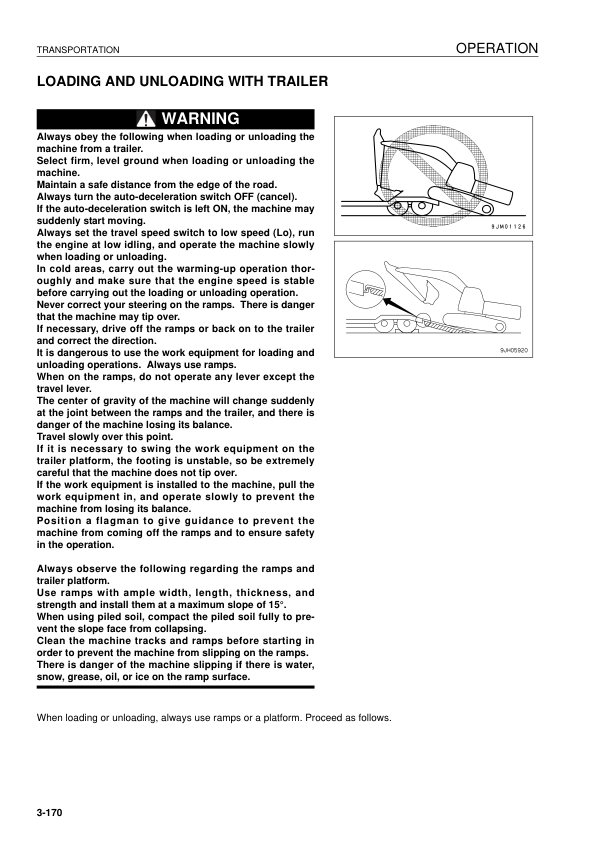 TRANSPORTATION

OPERATION

LOADING AND UNLOADING WITH TRAILER

WARNING

Always obey the following when loading or unloading the machine from a trailer.
Select firm, level ground when loading or unloading the machine.
Maintain a safe distance from the edge of the road.
Always turn the auto-deceleration switch OFF (cancel).
If the auto-deceleration switch is left ON, the machine may suddenly start moving.
Always set the travel speed switch to low speed (Lo), run the engine at low idling, and operate the machine slowly when loading or unloading.
In cold areas, carry out the warming-up operation thoroughly and make sure that the engine speed is stable before carrying out the loading or unloading operation.
Never correct your steering on the ramps. There is danger that the machine may tip over.
If necessary, drive off the ramps or back on to the trailer and correct the direction.
It is dangerous to use the work equipment for loading and unloading operations. Always use ramps.
When on the ramps, do not operate any lever except the travel lever.
The center of gravity of the machine will change suddenly at the joint between the ramps and the trailer, and there is danger of the machine losing its balance.
Travel slowly over this point.
If it is necessary to swing the work equipment on the trailer platform, the footing is unstable, so be extremely careful that the machine does not tip over.
If the work equipment is installed to the machine, pull the work equipment in, and operate slowly to prevent the machine from losing its balance.
Position a flagman to give guidance to prevent the machine from coming off the ramps and to ensure safety in the operation.

Always observe the following regarding the ramps and trailer platform.
Use ramps with ample width, length, thickness, and strength and install them at a maximum slope of 15°.
When using piled soil, compact the piled soil fully to prevent the slope face from collapsing.
Clean the machine tracks and ramps before starting in order to prevent the machine from slipping on the ramps.
There is danger of the machine slipping if there is water, snow, grease, oil, or ice on the ramp surface.

9JM01126

9JH05920

When loading or unloading, always use ramps or a platform. Proceed as follows.

3-170