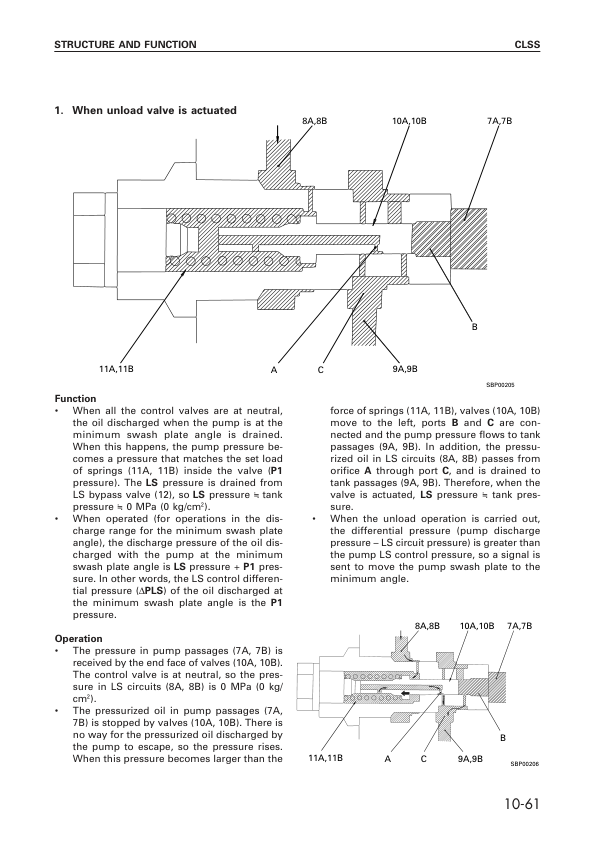 STRUCTURE AND FUNCTION CLSS

1. When unload valve is actuated

8A,8B 10A,10B 7A,7B

B

11A,11B A C 9A,9B

SBP00205

Function

• When all the control valves are at neutral, the oil discharged when the pump is at the minimum swash plate angle is drained. When this happens, the pump pressure becomes a pressure that matches the set load of springs (11A, 11B) inside the valve (P1 pressure). The LS pressure is drained from LS bypass valve (12), so LS pressure ≒ tank pressure ≒ 0 MPa (0 kg/cm$^2$).

• When operated (for operations in the discharge range for the minimum swash plate angle), the discharge pressure of the oil discharged with the pump at the minimum swash plate angle is LS pressure + P1 pressure. In other words, the LS control differential pressure (ΔPLS) of the oil discharged at the minimum swash plate angle is the P1 pressure.

Operation

• The pressure in pump passages (7A, 7B) is received by the end face of valves (10A, 10B). The control valve is at neutral, so the pressure in LS circuits (8A, 8B) is 0 MPa (0 kg/cm$^2$).

• The pressurized oil in pump passages (7A, 7B) is stopped by valves (10A, 10B). There is no way for the pressurized oil discharged by the pump to escape, so the pressure rises. When this pressure becomes larger than the force of springs (11A, 11B), valves (10A, 10B) move to the left, ports B and C are connected and the pump pressure flows to tank passages (9A, 9B). In addition, the pressurized oil in LS circuits (8A, 8B) passes from orifice A through port C, and is drained to tank passages (9A, 9B). Therefore, when the valve is actuated, LS pressure ≒ tank pressure.

• When the unload operation is carried out, the differential pressure (pump discharge pressure – LS circuit pressure) is greater than the pump LS control pressure, so a signal is sent to move the pump swash plate to the minimum angle.

8A,8B 10A,10B 7A,7B

B

11A,11B A C 9A,9B

SBP00206

10-61