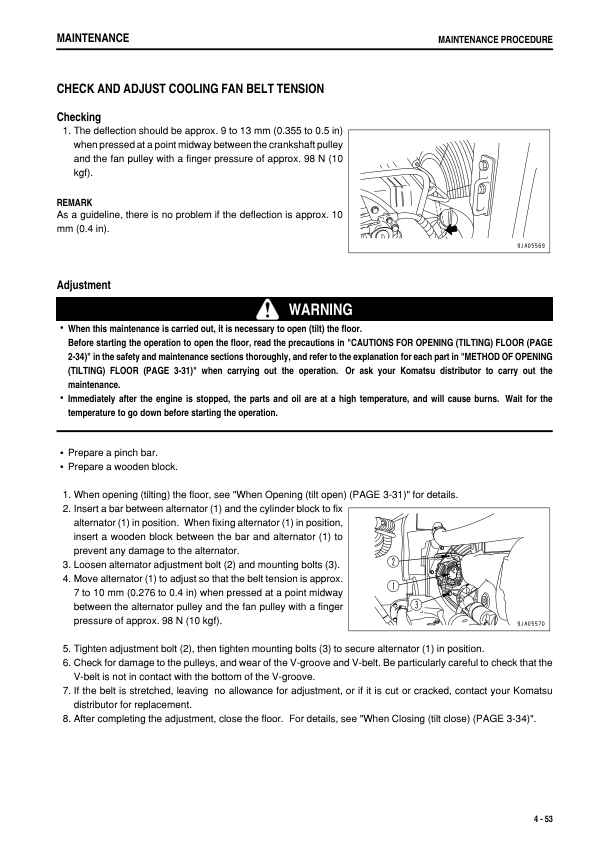 MAINTENANCE

MAINTENANCE PROCEDURE

CHECK AND ADJUST COOLING FAN BELT TENSION

Checking

1. The deflection should be approx. 9 to 13 mm (0.355 to 0.5 in) when pressed at a point midway between the crankshaft pulley and the fan pulley with a finger pressure of approx. 98 N (10 kgf).

REMARK
As a guideline, there is no problem if the deflection is approx. 10 mm (0.4 in).

9JA05569

Adjustment

WARNING

• When this maintenance is carried out, it is necessary to open (tilt) the floor.
Before starting the operation to open the floor, read the precautions in "CAUTIONS FOR OPENING (TILTING) FLOOR (PAGE 2-34)" in the safety and maintenance sections thoroughly, and refer to the explanation for each part in "METHOD OF OPENING (TILTING) FLOOR (PAGE 3-31)" when carrying out the operation. Or ask your Komatsu distributor to carry out the maintenance.
• Immediately after the engine is stopped, the parts and oil are at a high temperature, and will cause burns. Wait for the temperature to go down before starting the operation.

• Prepare a pinch bar.
• Prepare a wooden block.

1. When opening (tilting) the floor, see "When Opening (tilt open) (PAGE 3-31)" for details.
2. Insert a bar between alternator (1) and the cylinder block to fix alternator (1) in position. When fixing alternator (1) in position, insert a wooden block between the bar and alternator (1) to prevent any damage to the alternator.
3. Loosen alternator adjustment bolt (2) and mounting bolts (3).
4. Move alternator (1) to adjust so that the belt tension is approx. 7 to 10 mm (0.276 to 0.4 in) when pressed at a point midway between the alternator pulley and the fan pulley with a finger pressure of approx. 98 N (10 kgf).

2
1
3
9JA05570

5. Tighten adjustment bolt (2), then tighten mounting bolts (3) to secure alternator (1) in position.
6. Check for damage to the pulleys, and wear of the V-groove and V-belt. Be particularly careful to check that the V-belt is not in contact with the bottom of the V-groove.
7. If the belt is stretched, leaving no allowance for adjustment, or if it is cut or cracked, contact your Komatsu distributor for replacement.
8. After completing the adjustment, close the floor. For details, see "When Closing (tilt close) (PAGE 3-34)".

4 - 53