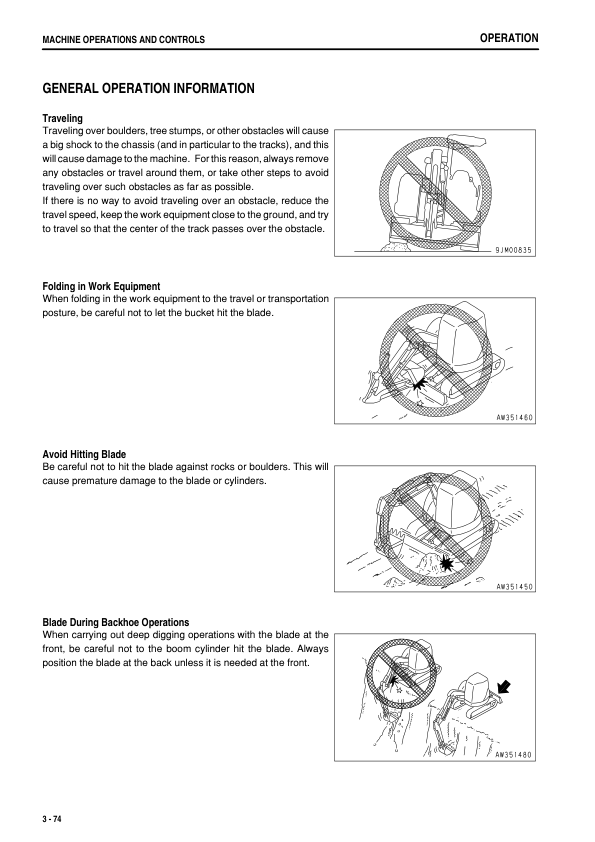 MACHINE OPERATIONS AND CONTROLS

OPERATION

GENERAL OPERATION INFORMATION

Traveling
Traveling over boulders, tree stumps, or other obstacles will cause a big shock to the chassis (and in particular to the tracks), and this will cause damage to the machine. For this reason, always remove any obstacles or travel around them, or take other steps to avoid traveling over such obstacles as far as possible.
If there is no way to avoid traveling over an obstacle, reduce the travel speed, keep the work equipment close to the ground, and try to travel so that the center of the track passes over the obstacle.

9JM00835

Folding in Work Equipment
When folding in the work equipment to the travel or transportation posture, be careful not to let the bucket hit the blade.

AW351460

Avoid Hitting Blade
Be careful not to hit the blade against rocks or boulders. This will cause premature damage to the blade or cylinders.

AW351450

Blade During Backhoe Operations
When carrying out deep digging operations with the blade at the front, be careful not to the boom cylinder hit the blade. Always position the blade at the back unless it is needed at the front.

AW351480

3 - 74