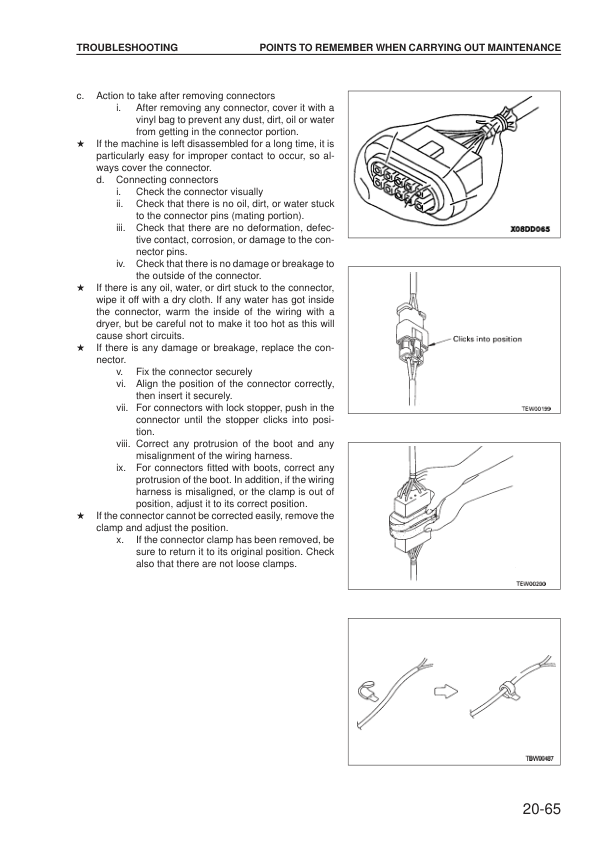 TROUBLESHOOTING POINTS TO REMEMBER WHEN CARRYING OUT MAINTENANCE

c. Action to take after removing connectors
i. After removing any connector, cover it with a vinyl bag to prevent any dust, dirt, oil or water from getting in the connector portion.
★ If the machine is left disassembled for a long time, it is particularly easy for improper contact to occur, so always cover the connector.
d. Connecting connectors
i. Check the connector visually
ii. Check that there is no oil, dirt, or water stuck to the connector pins (mating portion).
iii. Check that there are no deformation, defective contact, corrosion, or damage to the connector pins.
iv. Check that there is no damage or breakage to the outside of the connector.
★ If there is any oil, water, or dirt stuck to the connector, wipe it off with a dry cloth. If any water has got inside the connector, warm the inside of the wiring with a dryer, but be careful not to make it too hot as this will cause short circuits.
★ If there is any damage or breakage, replace the connector.
v. Fix the connector securely
vi. Align the position of the connector correctly, then insert it securely.
vii. For connectors with lock stopper, push in the connector until the stopper clicks into position.
viii. Correct any protrusion of the boot and any misalignment of the wiring harness.
ix. For connectors fitted with boots, correct any protrusion of the boot. In addition, if the wiring harness is misaligned, or the clamp is out of position, adjust it to its correct position.
★ If the connector cannot be corrected easily, remove the clamp and adjust the position.
x. If the connector clamp has been removed, be sure to return it to its original position. Check also that there are not loose clamps.

X08DD065

Clicks into position

TEW00199

TEW00200

TBW00487

20-65