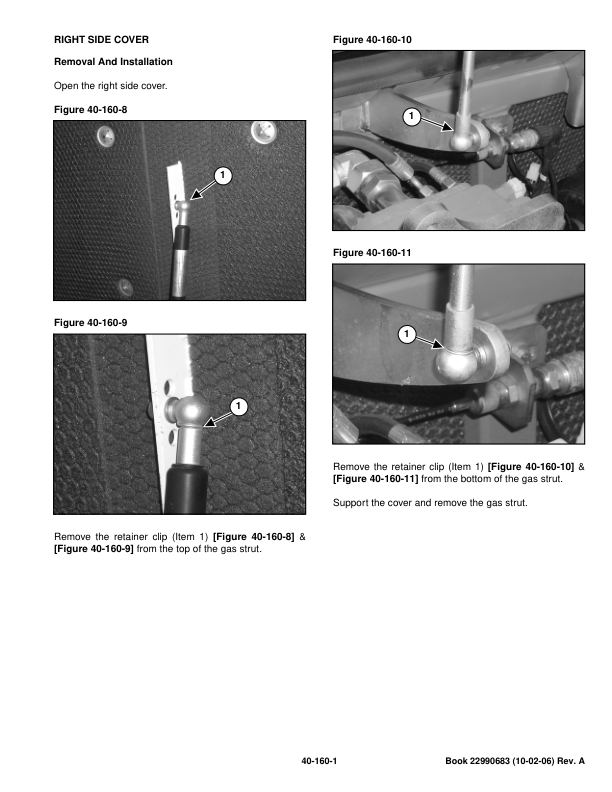 RIGHT SIDE COVER

Removal And Installation

Open the right side cover.

Figure 40-160-8

1

Figure 40-160-9

1

Remove the retainer clip (Item 1) [Figure 40-160-8] & [Figure 40-160-9] from the top of the gas strut.

Figure 40-160-10

1

Figure 40-160-11

1

Remove the retainer clip (Item 1) [Figure 40-160-10] & [Figure 40-160-11] from the bottom of the gas strut.

Support the cover and remove the gas strut.

40-160-1

Book 22990683 (10-02-06) Rev. A