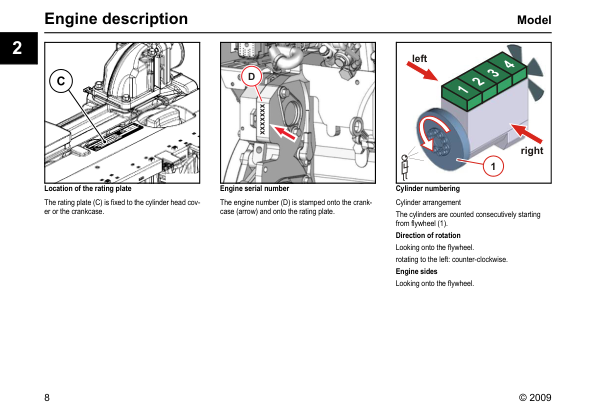 Engine description

Model

2

C

Location of the rating plate

The rating plate (C) is fixed to the cylinder head cover or the crankcase.

D

XXXXXXX

Engine serial number

The engine number (D) is stamped onto the crankcase (arrow) and onto the rating plate.

left

1 2 3 4

right

1

Cylinder numbering

Cylinder arrangement

The cylinders are counted consecutively starting from flywheel (1).

Direction of rotation

Looking onto the flywheel.

rotating to the left: counter-clockwise.

Engine sides

Looking onto the flywheel.

8

© 2009