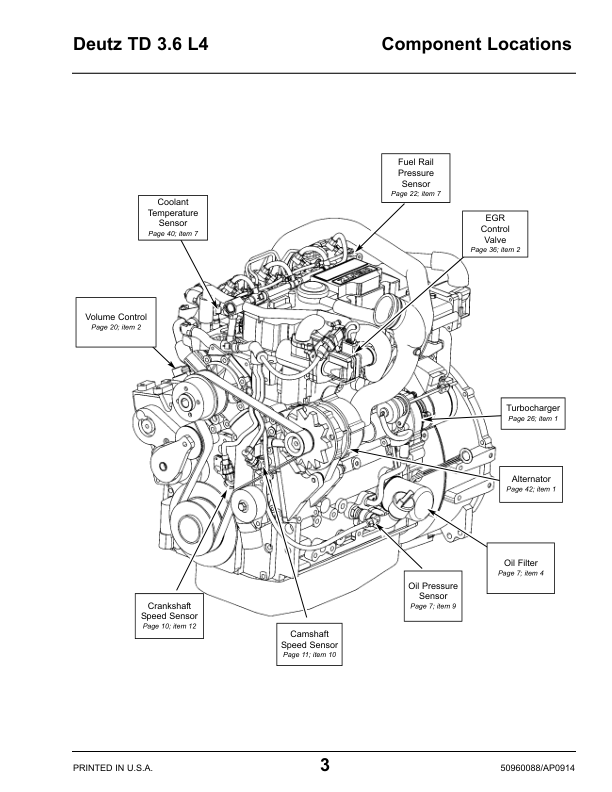 Deutz TD 3.6 L4

Component Locations

Fuel Rail Pressure Sensor
Page 22; item 7

Coolant Temperature Sensor
Page 40; item 7

EGR Control Valve
Page 36; item 2

Volume Control
Page 20; item 2

Turbocharger
Page 26; item 1

Alternator
Page 42; item 1

Oil Filter
Page 7; item 4

Oil Pressure Sensor
Page 7; item 9

Crankshaft Speed Sensor
Page 10; item 12

Camshaft Speed Sensor
Page 11; item 10

PRINTED IN U.S.A.

3

50960088/AP0914