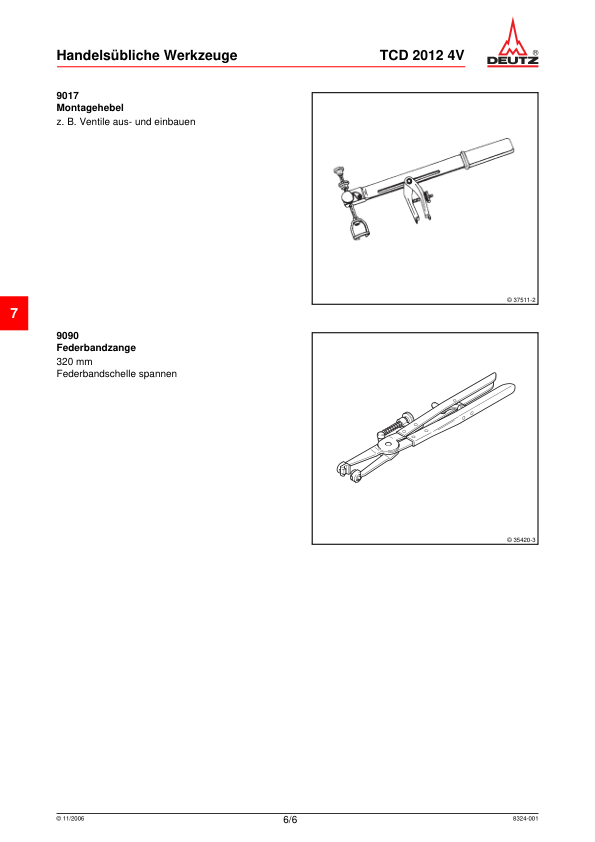 Handelsübliche Werkzeuge

TCD 2012 4V

DEUTZ ®

9017
Montagehebel
z. B. Ventile aus- und einbauen

© 37511-2

7

9090
Federbandzange
320 mm
Federbandschelle spannen

© 35420-3

© 11/2006

6/6

8324-001