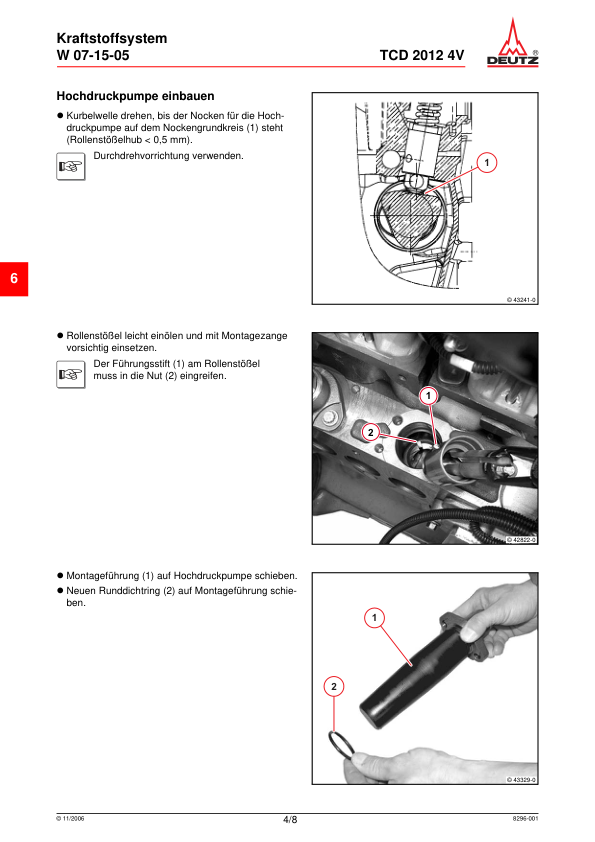 Kraftstoffsystem
W 07-15-05

TCD 2012 4V

DEUTZ

6

Hochdruckpumpe einbauen

● Kurbelwelle drehen, bis der Nocken für die Hochdruckpumpe auf dem Nockengrundkreis (1) steht (Rollenstößelhub < 0,5 mm).

Durchdrehvorrichtung verwenden.

1

© 43241-0

● Rollenstößel leicht einölen und mit Montagezange vorsichtig einsetzen.

Der Führungsstift (1) am Rollenstößel muss in die Nut (2) eingreifen.

1

2

© 42822-0

● Montageführung (1) auf Hochdruckpumpe schieben.
● Neuen Runddichtring (2) auf Montageführung schieben.

1

2

© 43329-0

© 11/2006

4/8

8296-001