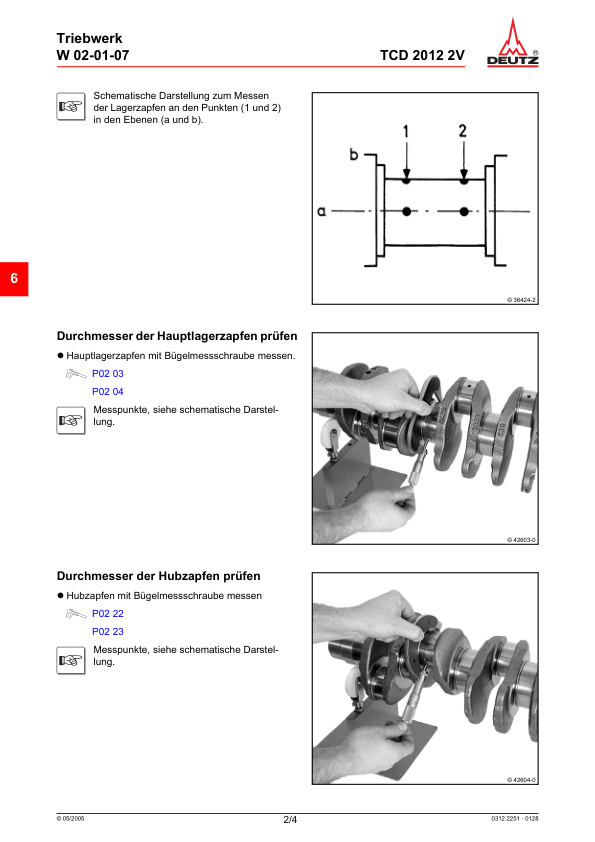 Triebwerk
W 02-01-07

TCD 2012 2V

DEUTZ

Schematische Darstellung zum Messen der Lagerzapfen an den Punkten (1 und 2) in den Ebenen (a und b).

1
2
b
a

© 36424-2

6

Durchmesser der Hauptlagerzapfen prüfen

● Hauptlagerzapfen mit Bügelmessschraube messen.

P02 03

P02 04

Messpunkte, siehe schematische Darstellung.

© 42603-0

Durchmesser der Hubzapfen prüfen

● Hubzapfen mit Bügelmessschraube messen

P02 22

P02 23

Messpunkte, siehe schematische Darstellung.

© 42604-0

© 05/2005

2/4

0312 2251 - 0128