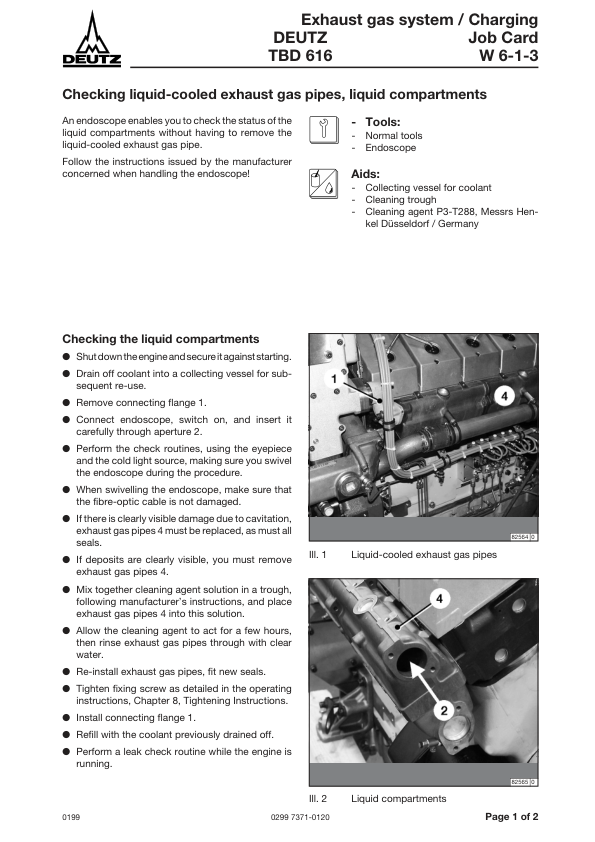 DEUTZ

Exhaust gas system / Charging
DEUTZ Job Card
TBD 616 W 6-1-3

Checking liquid-cooled exhaust gas pipes, liquid compartments

An endoscope enables you to check the status of the liquid compartments without having to remove the liquid-cooled exhaust gas pipe.

Follow the instructions issued by the manufacturer concerned when handling the endoscope!

- Tools:
- Normal tools
- Endoscope

Aids:
- Collecting vessel for coolant
- Cleaning trough
- Cleaning agent P3-T288, Messrs Henkel Düsseldorf / Germany

Checking the liquid compartments
● Shut down the engine and secure it against starting.
● Drain off coolant into a collecting vessel for subsequent re-use.
● Remove connecting flange 1.
● Connect endoscope, switch on, and insert it carefully through aperture 2.
● Perform the check routines, using the eyepiece and the cold light source, making sure you swivel the endoscope during the procedure.
● When swivelling the endoscope, make sure that the fibre-optic cable is not damaged.
● If there is clearly visible damage due to cavitation, exhaust gas pipes 4 must be replaced, as must all seals.
● If deposits are clearly visible, you must remove exhaust gas pipes 4.
● Mix together cleaning agent solution in a trough, following manufacturer's instructions, and place exhaust gas pipes 4 into this solution.
● Allow the cleaning agent to act for a few hours, then rinse exhaust gas pipes through with clear water.
● Re-install exhaust gas pipes, fit new seals.
● Tighten fixing screw as detailed in the operating instructions, Chapter 8, Tightening Instructions.
● Install connecting flange 1.
● Refill with the coolant previously drained off.
● Perform a leak check routine while the engine is running.

1
4
82564 0
Ill. 1 Liquid-cooled exhaust gas pipes

4
2
82565 0
Ill. 2 Liquid compartments

0199 0299 7371-0120 Page 1 of 2