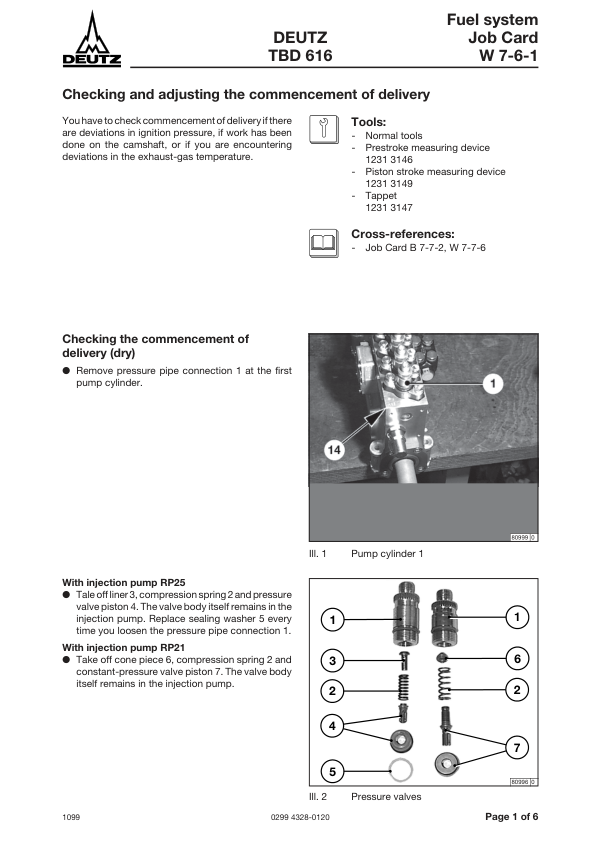 DEUTZ

DEUTZ
TBD 616

Fuel system
Job Card
W 7-6-1

Checking and adjusting the commencement of delivery

You have to check commencement of delivery if there are deviations in ignition pressure, if work has been done on the camshaft, or if you are encountering deviations in the exhaust-gas temperature.

Tools:
- Normal tools
- Prestroke measuring device 1231 3146
- Piston stroke measuring device 1231 3149
- Tappet 1231 3147

Cross-references:
- Job Card B 7-7-2, W 7-7-6

Checking the commencement of delivery (dry)

● Remove pressure pipe connection 1 at the first pump cylinder.

1
14
60999 0

Ill. 1 Pump cylinder 1

With injection pump RP25
● Tale off liner 3, compression spring 2 and pressure valve piston 4. The valve body itself remains in the injection pump. Replace sealing washer 5 every time you loosen the pressure pipe connection 1.

With injection pump RP21
● Take off cone piece 6, compression spring 2 and constant-pressure valve piston 7. The valve body itself remains in the injection pump.

1
1
3
6
2
2
4
7
5
60996 0

Ill. 2 Pressure valves

1099
0299 4328-0120
Page 1 of 6