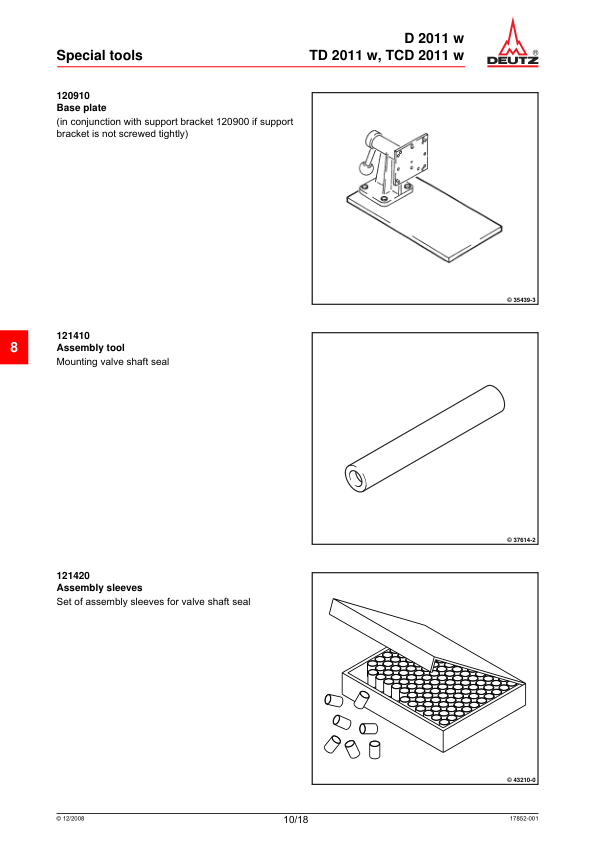 Special tools

D 2011 w
TD 2011 w, TCD 2011 w

DEUTZ ®

120910
Base plate
(in conjunction with support bracket 120900 if support bracket is not screwed tightly)

© 35439-3

8

121410
Assembly tool
Mounting valve shaft seal

© 37614-2

121420
Assembly sleeves
Set of assembly sleeves for valve shaft seal

© 43210-0

© 12/2008

10/18

17852-001