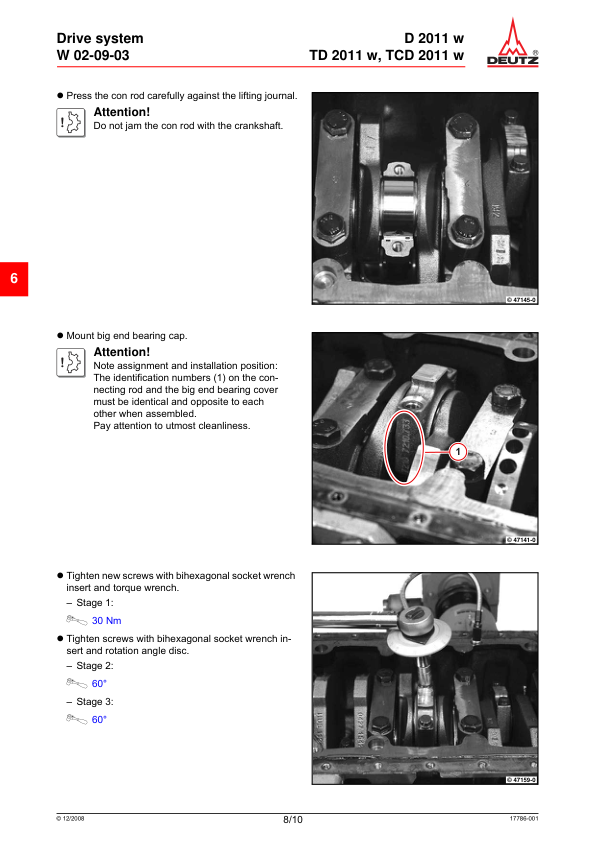 Drive system
W 02-09-03

D 2011 w
TD 2011 w, TCD 2011 w

DEUTZ

6

● Press the con rod carefully against the lifting journal.

Attention!
Do not jam the con rod with the crankshaft.

© 47145-0

● Mount big end bearing cap.

Attention!
Note assignment and installation position: The identification numbers (1) on the connecting rod and the big end bearing cover must be identical and opposite to each other when assembled.
Pay attention to utmost cleanliness.

1

© 47141-0

● Tighten new screws with bihexagonal socket wrench insert and torque wrench.
– Stage 1:
30 Nm

● Tighten screws with bihexagonal socket wrench insert and rotation angle disc.
– Stage 2:
60°
– Stage 3:
60°

© 47159-0

© 12/2008
8/10
17786-001