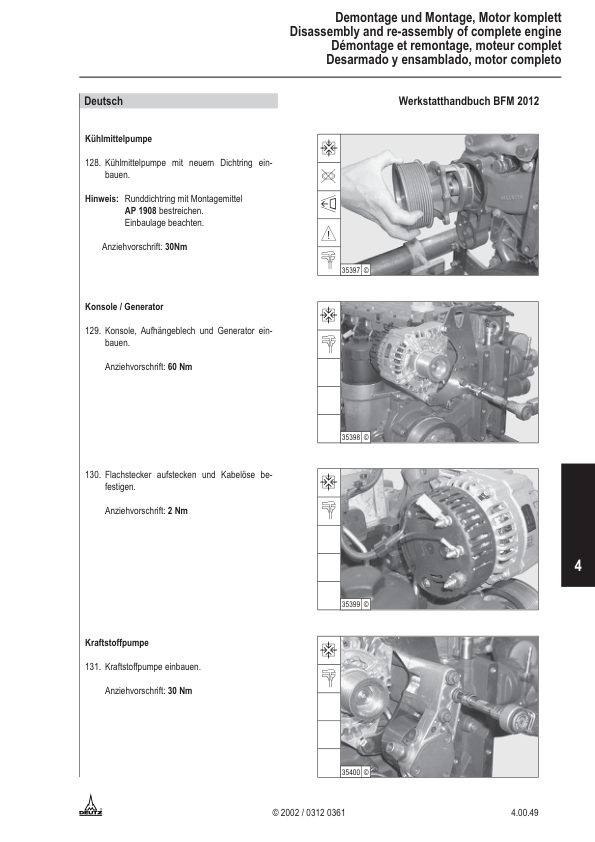 Demontage und Montage, Motor komplett
Disassembly and re-assembly of complete engine
Démontage et remontage, moteur complet
Desarmado y ensamblado, motor completo

Deutsch

Werkstatthandbuch BFM 2012

Kühlmittelpumpe

128. Kühlmittelpumpe mit neuem Dichtring einbauen.

Hinweis: Runddichtring mit Montagemittel AP 1908 bestreichen. Einbaulage beachten.

Anziehvorschrift: 30Nm

35397 ©

Konsole / Generator

129. Konsole, Aufhängeblech und Generator einbauen.

Anziehvorschrift: 60 Nm

35398 ©

130. Flachstecker aufstecken und Kabelöse befestigen.

Anziehvorschrift: 2 Nm

35399 ©

4

Kraftstoffpumpe

131. Kraftstoffpumpe einbauen.

Anziehvorschrift: 30 Nm

35400 ©

DEUTZ

© 2002 / 0312 0361

4.00.49