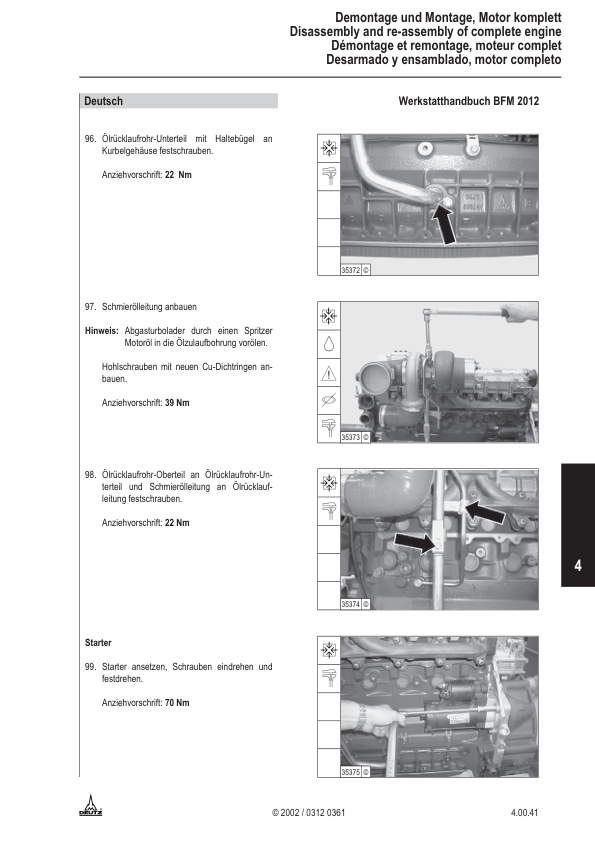 Demontage und Montage, Motor komplett
Disassembly and re-assembly of complete engine
Démontage et remontage, moteur complet
Desarmado y ensamblado, motor completo

Deutsch

Werkstatthandbuch BFM 2012

96. Ölrücklaufrohr-Unterteil mit Haltebügel an Kurbelgehäuse festschrauben.

Anziehvorschrift: **22 Nm**

35372 ©

97. Schmierölleitung anbauen

**Hinweis:** Abgasturbolader durch einen Spritzer Motoröl in die Ölzulaufbohrung vorölen.

Hohlschrauben mit neuen Cu-Dichtringen anbauen.

Anziehvorschrift: **39 Nm**

35373 ©

98. Ölrücklaufrohr-Oberteil an Ölrücklaufrohr-Unterteil und Schmierölleitung an Ölrücklaufleitung festschrauben.

Anziehvorschrift: **22 Nm**

35374 ©

4

**Starter**

99. Starter ansetzen, Schrauben eindrehen und festdrehen.

Anziehvorschrift: **70 Nm**

35375 ©

DEUTZ

© 2002 / 0312 0361

4.00.41