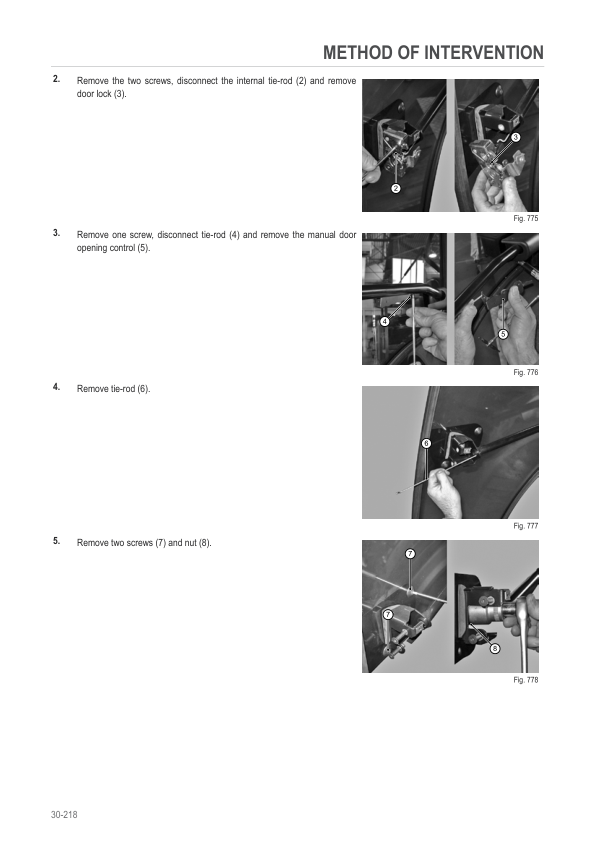 METHOD OF INTERVENTION

2. Remove the two screws, disconnect the internal tie-rod (2) and remove door lock (3).

3

2

Fig. 775

3. Remove one screw, disconnect tie-rod (4) and remove the manual door opening control (5).

4

5

Fig. 776

4. Remove tie-rod (6).

6

Fig. 777

5. Remove two screws (7) and nut (8).

7

7

8

Fig. 778

30-218