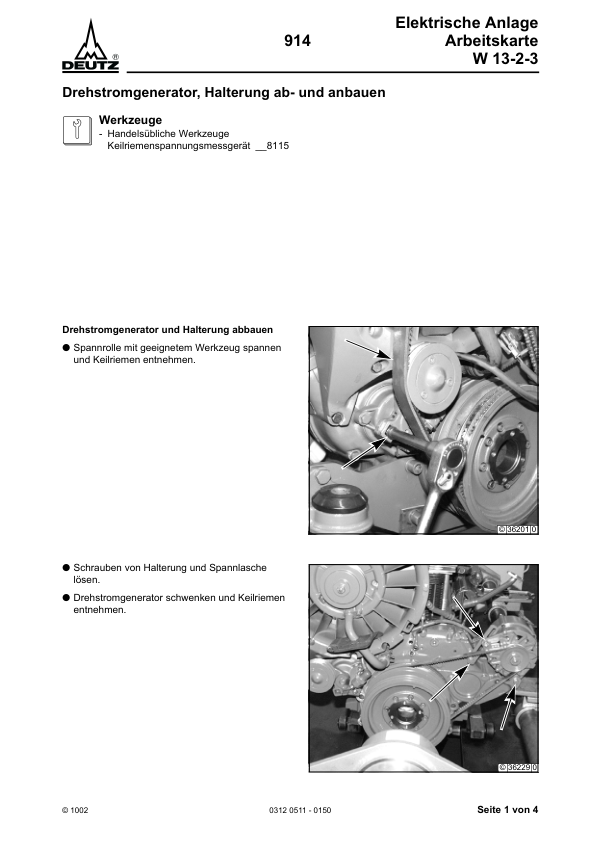 DEUTZ

914

Elektrische Anlage
Arbeitskarte
W 13-2-3

Drehstromgenerator, Halterung ab- und anbauen

Werkzeuge
- Handelsübliche Werkzeuge
Keilriemenspannungsmessgerät __8115

Drehstromgenerator und Halterung abbauen

● Spannrolle mit geeignetem Werkzeug spannen und Keilriemen entnehmen.

© 36201 0

● Schrauben von Halterung und Spannlasche lösen.

● Drehstromgenerator schwenken und Keilriemen entnehmen.

© 36229 0

© 1002

0312 0511 - 0150

Seite 1 von 4