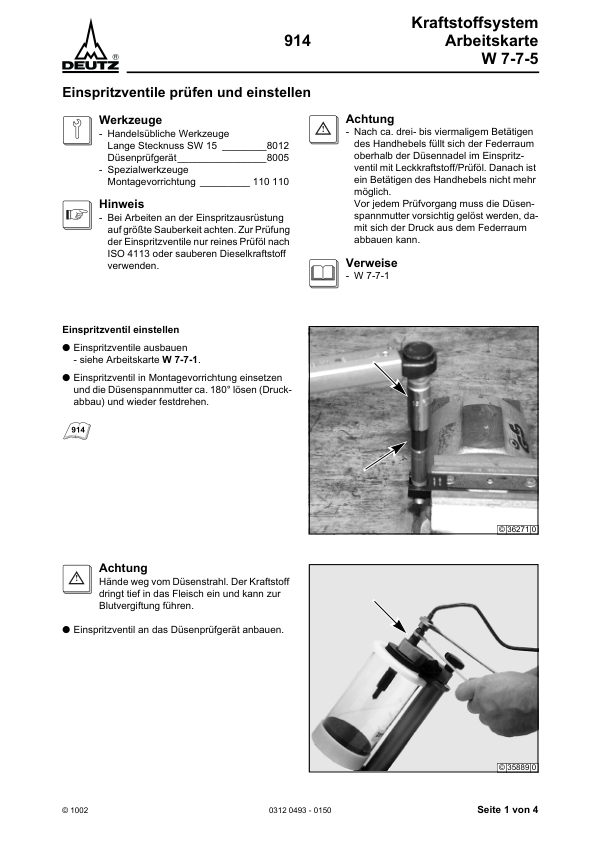 DEUTZ

914

Kraftstoffsystem
Arbeitskarte
W 7-7-5

Einspritzventile prüfen und einstellen

Werkzeuge
- Handelsübliche Werkzeuge
Lange Stecknuss SW 15 ________8012
Düsenprüfgerät________________8005
- Spezialwerkzeuge
Montagevorrichtung _________ 110 110

Hinweis
- Bei Arbeiten an der Einspritzausrüstung auf größte Sauberkeit achten. Zur Prüfung der Einspritzventile nur reines Prüföl nach ISO 4113 oder sauberen Dieselkraftstoff verwenden.

Achtung
- Nach ca. drei- bis viermaligem Betätigen des Handhebels füllt sich der Federraum oberhalb der Düsennadel im Einspritzventil mit Leckkraftstoff/Prüföl. Danach ist ein Betätigen des Handhebels nicht mehr möglich.
Vor jedem Prüfvorgang muss die Düsenspannmutter vorsichtig gelöst werden, damit sich der Druck aus dem Federraum abbauen kann.

Verweise
- W 7-7-1

Einspritzventil einstellen

● Einspritzventile ausbauen
- siehe Arbeitskarte W 7-7-1.

● Einspritzventil in Montagevorrichtung einsetzen und die Düsenspannmutter ca. 180° lösen (Druckabbau) und wieder festdrehen.

914

© 36271 0

Achtung
Hände weg vom Düsenstrahl. Der Kraftstoff dringt tief in das Fleisch ein und kann zur Blutvergiftung führen.

● Einspritzventil an das Düsenprüfgerät anbauen.

© 35889 0

© 1002

0312 0493 - 0150

Seite 1 von 4